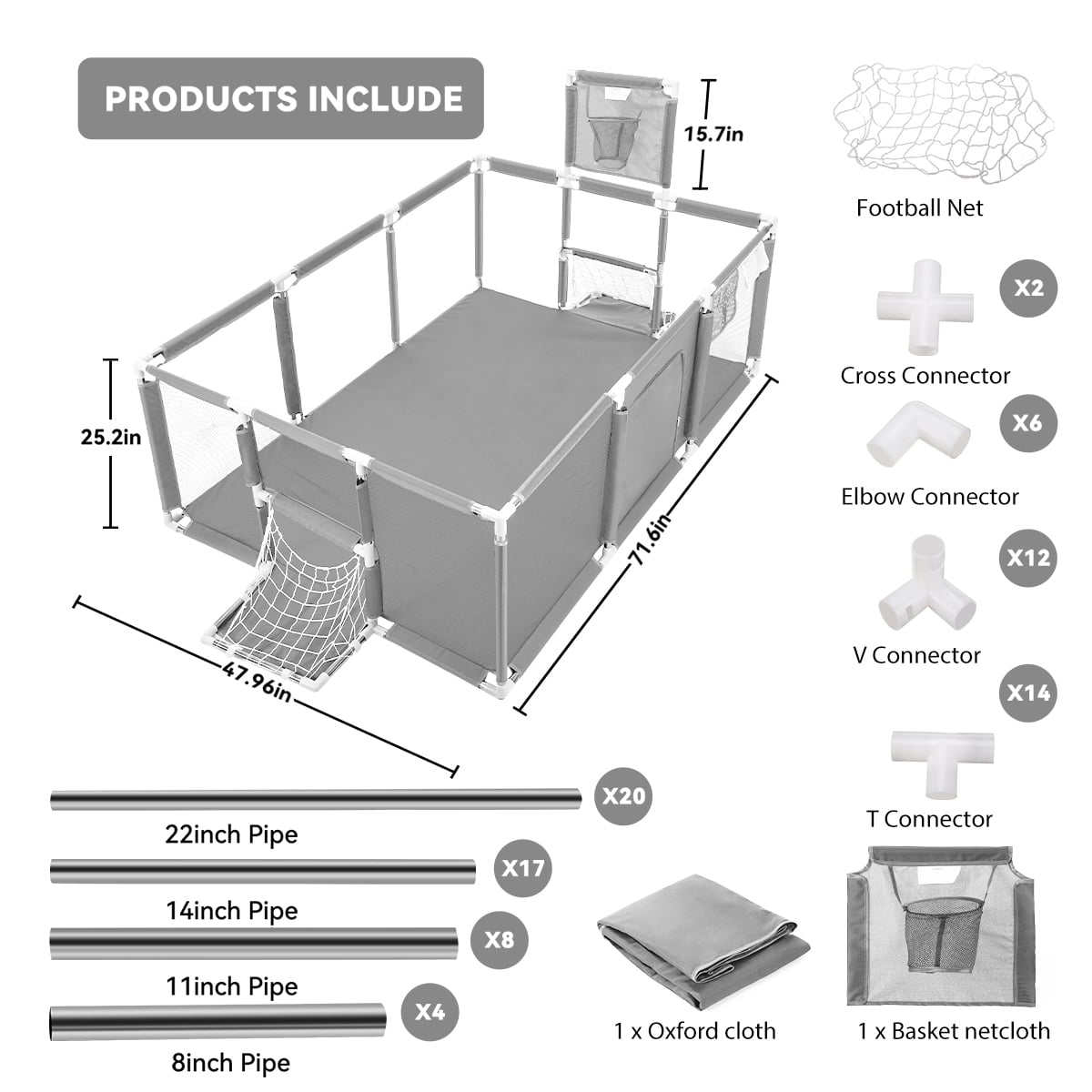 PRODUCTS INCLUDE

15.7in

25.2in

71.6in

47.96in

Football Net

X2

Cross Connector

X6

Elbow Connector

X12

V Connector

X14

T Connector

X20

22inch Pipe

X17

14inch Pipe

X8

11inch Pipe

X4

8inch Pipe

1 x Oxford cloth

1 x Basket netcloth