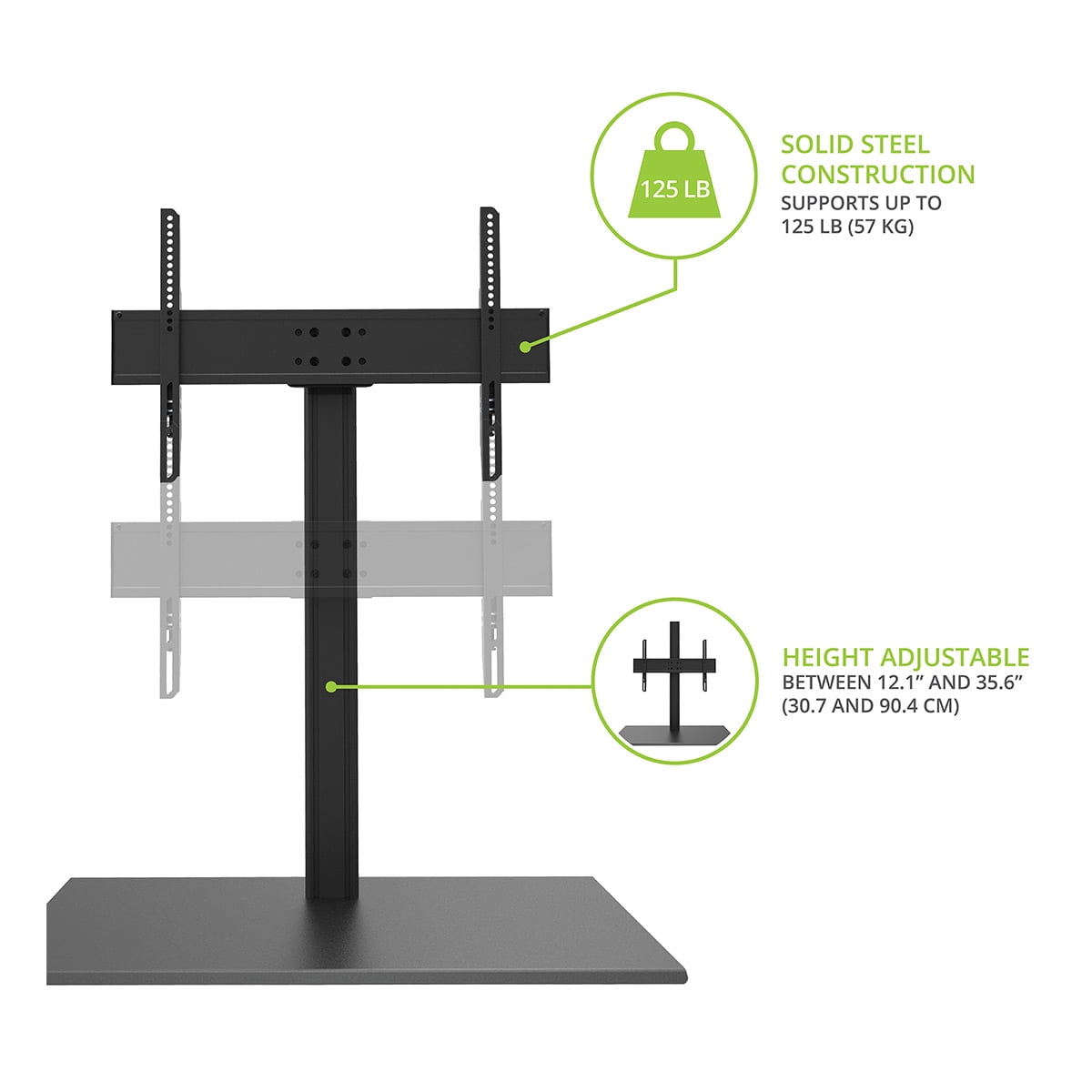 125 LB

SOLID STEEL CONSTRUCTION
SUPPORTS UP TO 125 LB (57 KG)

HEIGHT ADJUSTABLE
BETWEEN 12.1” AND 35.6” (30.7 AND 90.4 CM)