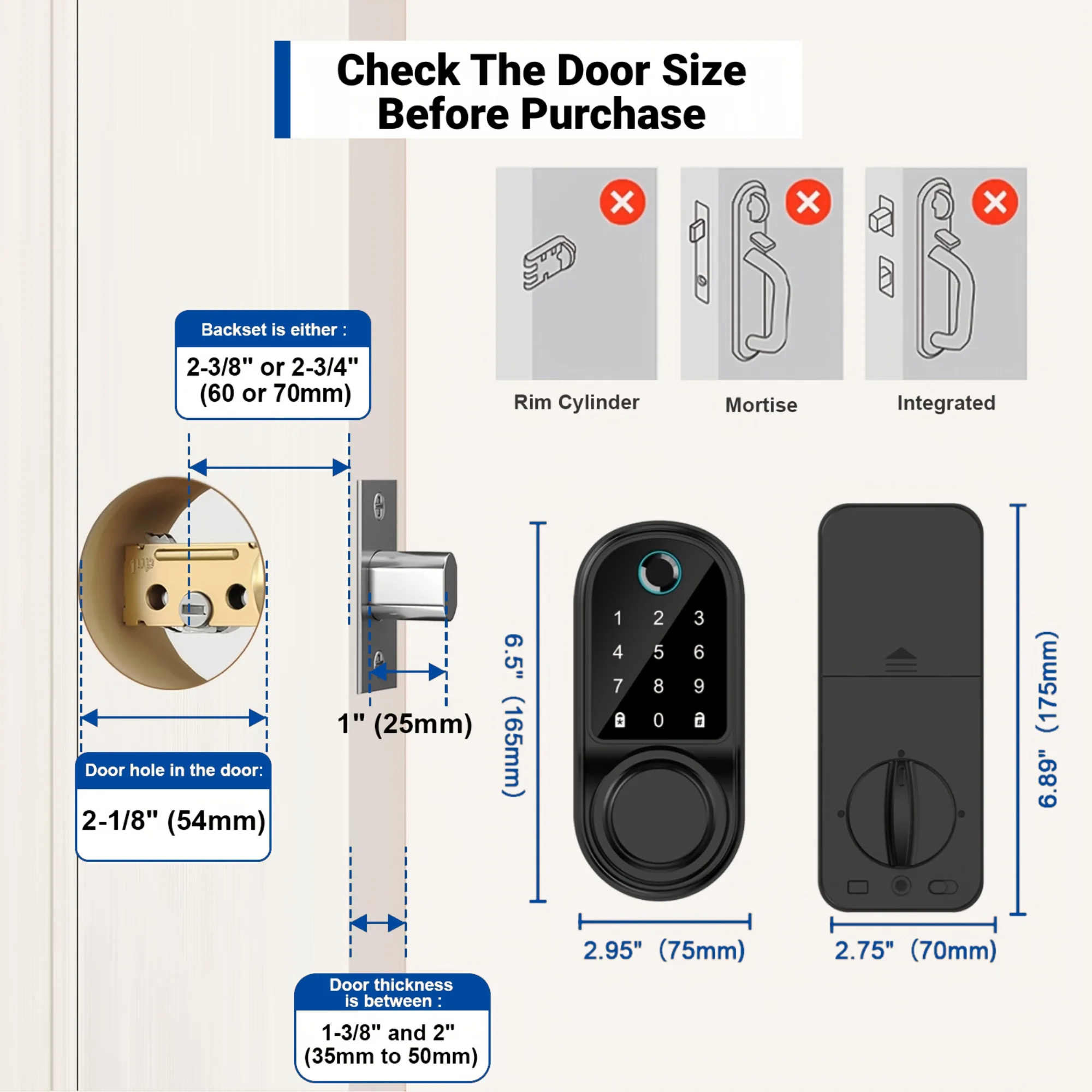 Check The Door Size
Before Purchase

Rim Cylinder

Mortise

Integrated

Backset is either :

2-3/8" or 2-3/4"
(60 or 70mm)

1" (25mm)

Door hole in the door:

2-1/8" (54mm)

Door thickness is between :

1-3/8" and 2"
(35mm to 50mm)

6.5" (165mm)

1 2 3
4 5 6
7 8 9
0

2.95" (75mm)

6.89" (175mm)

2.75" (70mm)