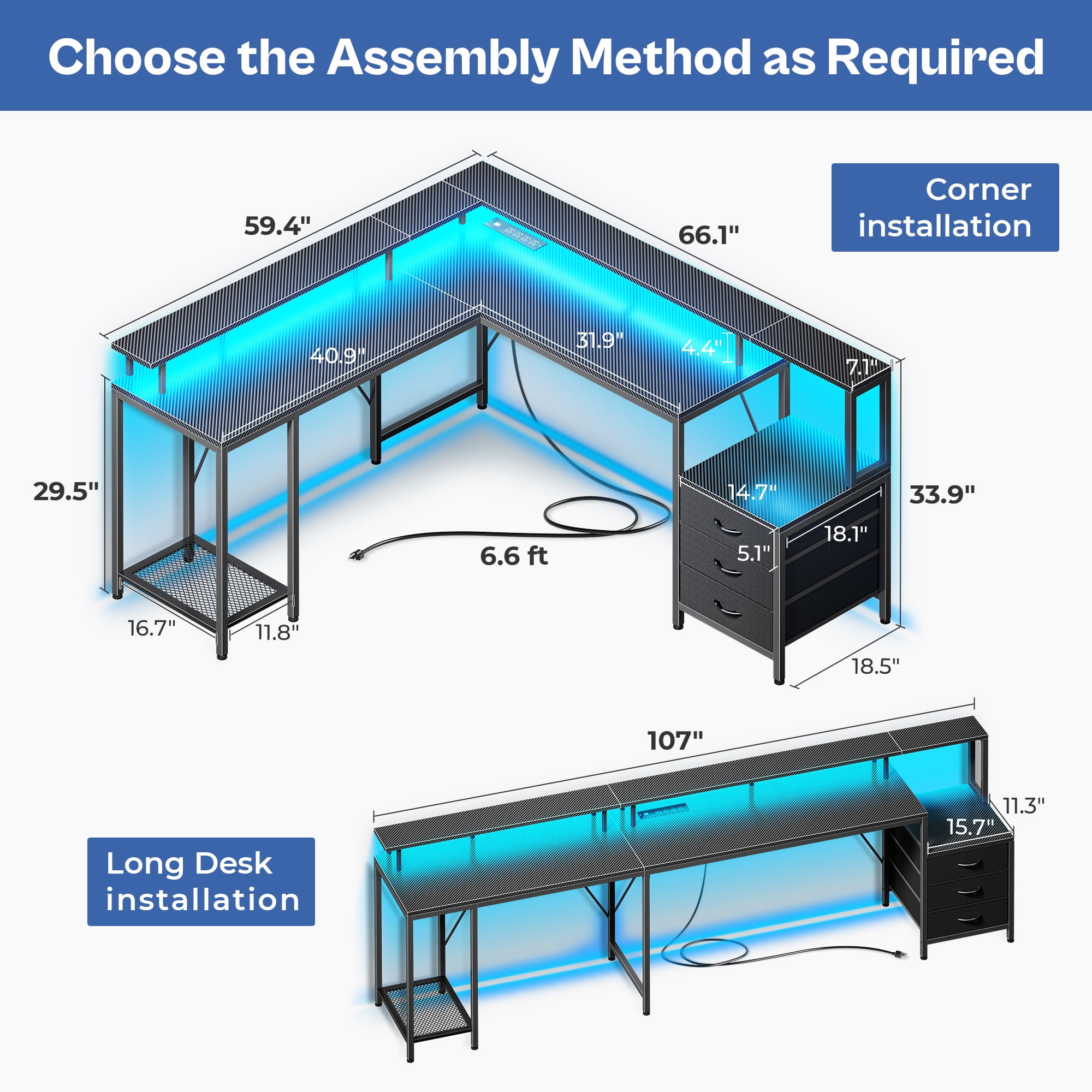 Choose the Assembly Method as Required

Corner installation

59.4"

66.1"

40.9"

31.9"

4.4"

7.1"

29.5"

33.9"

14.7"

18.1"

5.1"

6.6 ft

16.7"

11.8"

18.5"

107"

11.3"

15.7"

Long Desk installation