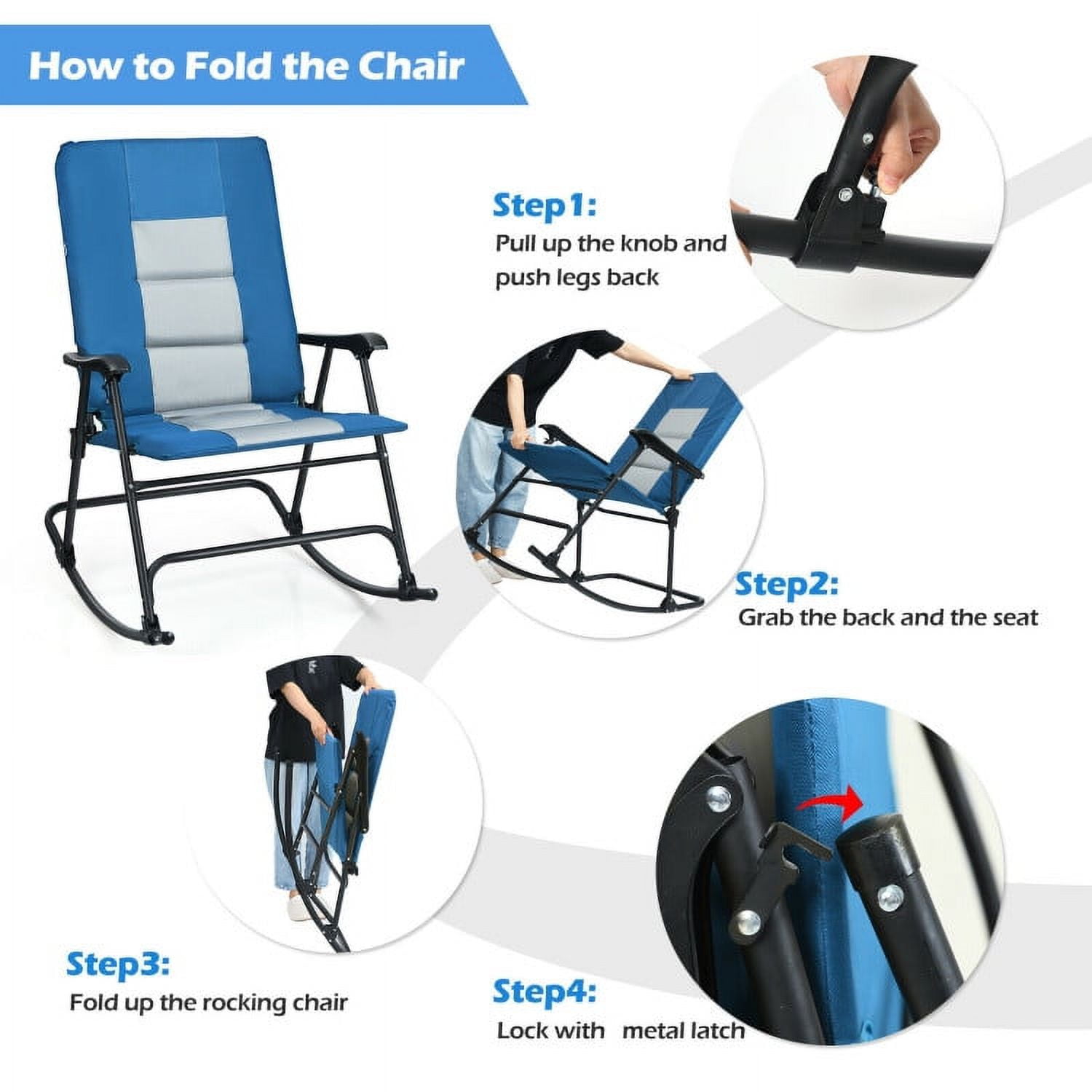 How to Fold the Chair

Step1:
Pull up the knob and push legs back

Step2:
Grab the back and the seat

Step3:
Fold up the rocking chair

Step4:
Lock with metal latch