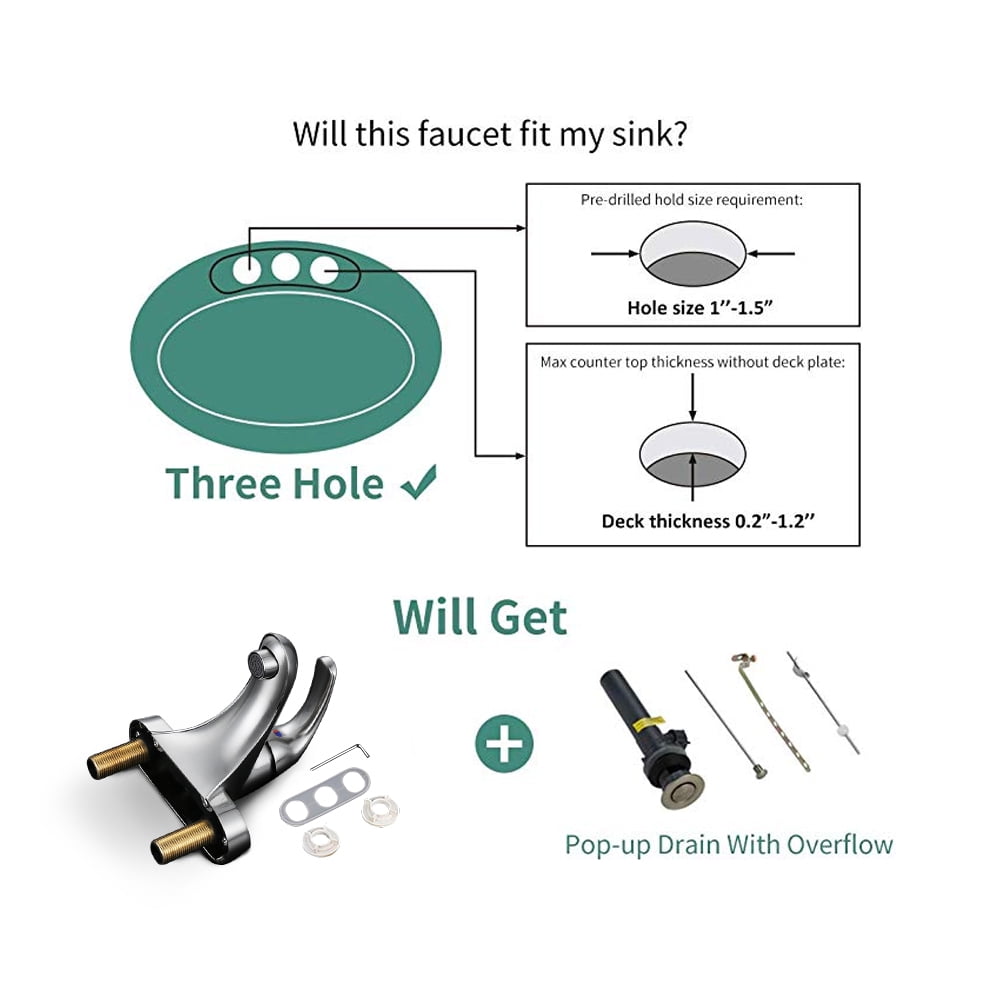 Will this faucet fit my sink?

Pre-drilled hold size requirement:

Hole size 1''-1.5"

Max counter top thickness without deck plate:

Deck thickness 0.2"-1.2''

Three Hole ✓

Will Get

+

Pop-up Drain With Overflow