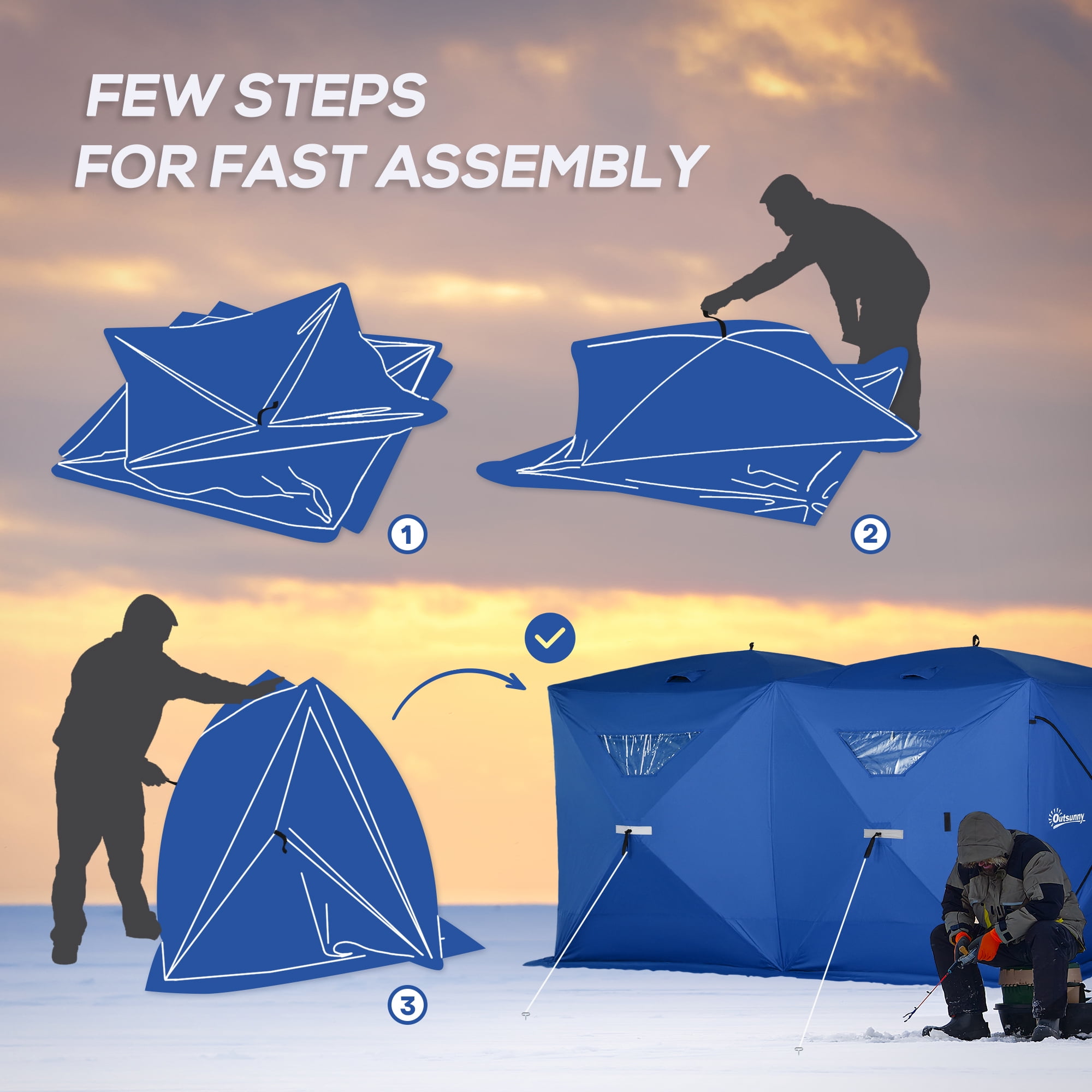 FEW STEPS
FOR FAST ASSEMBLY

1

2

3

Outsunny