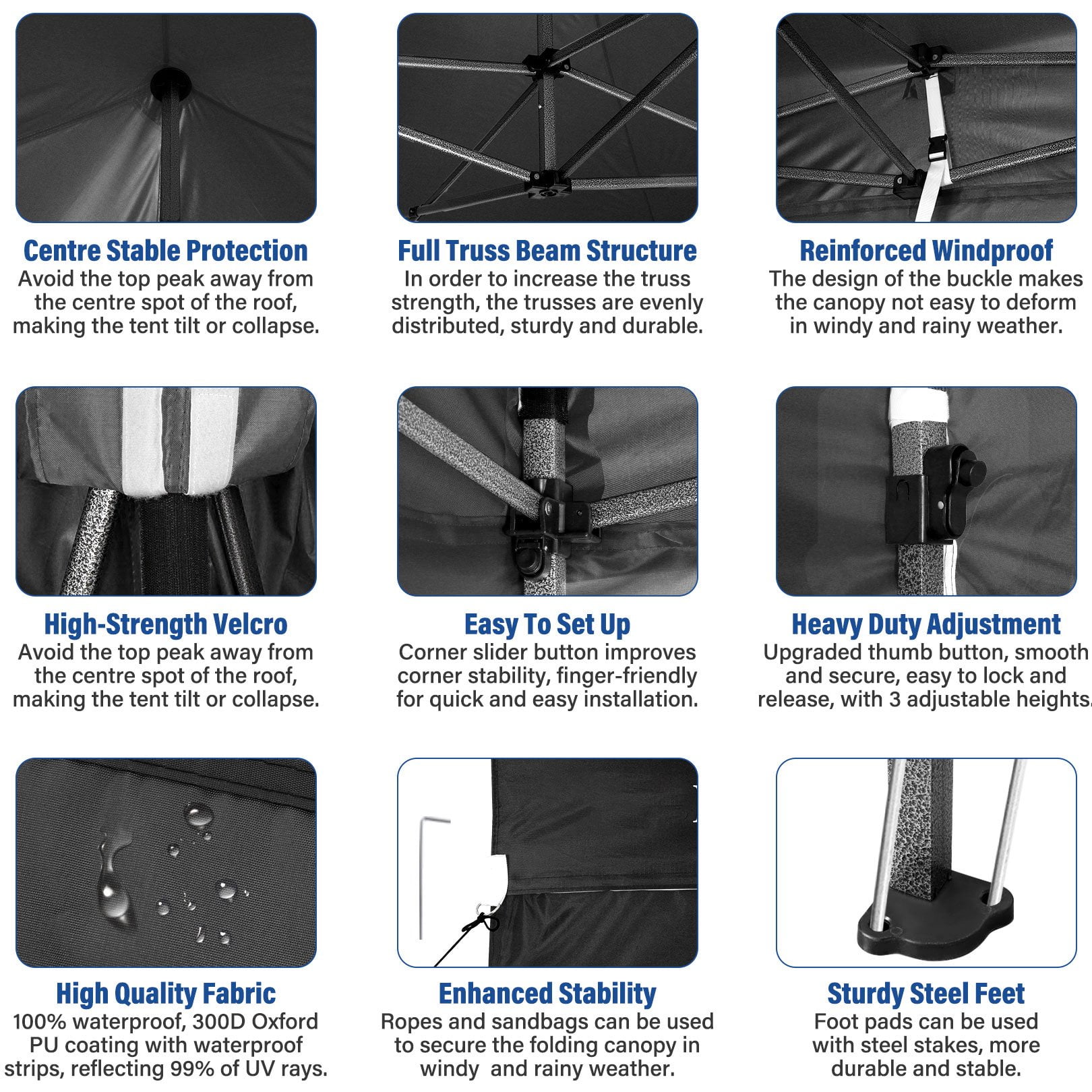 Centre Stable Protection
Avoid the top peak away from the centre spot of the roof, making the tent tilt or collapse.

Full Truss Beam Structure
In order to increase the truss strength, the trusses are evenly distributed, sturdy and durable.

Reinforced Windproof
The design of the buckle makes the canopy not easy to deform in windy and rainy weather.

High-Strength Velcro
Avoid the top peak away from the centre spot of the roof, making the tent tilt or collapse.

Easy To Set Up
Corner slider button improves corner stability, finger-friendly for quick and easy installation.

Heavy Duty Adjustment
Upgraded thumb button, smooth and secure, easy to lock and release, with 3 adjustable heights.

High Quality Fabric
100% waterproof, 300D Oxford PU coating with waterproof strips, reflecting 99% of UV rays.

Enhanced Stability
Ropes and sandbags can be used to secure the folding canopy in windy and rainy weather.

Sturdy Steel Feet
Foot pads can be used with steel stakes, more durable and stable.