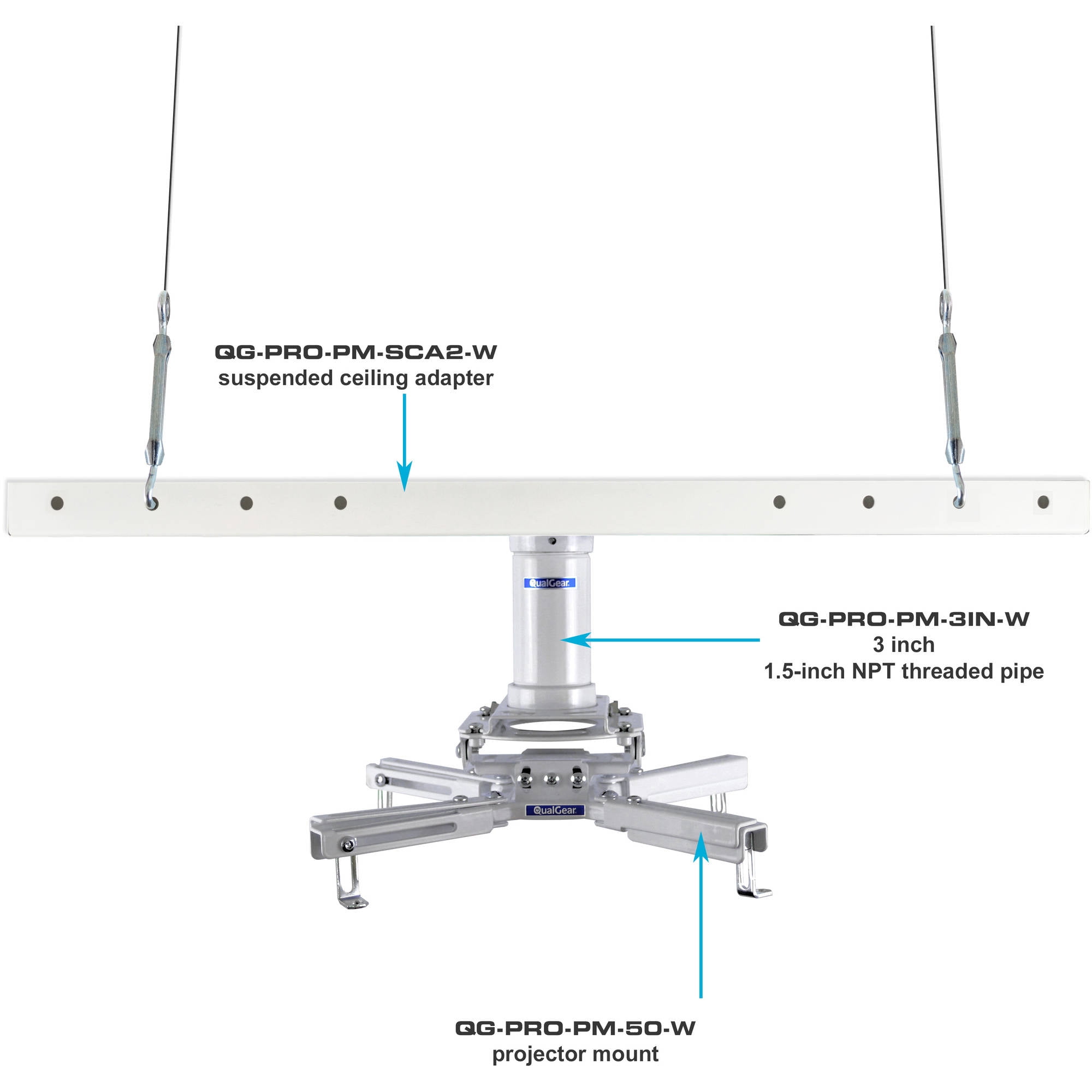 QG-PRO-PM-SCA2-W
suspended ceiling adapter

QualGear

QG-PRO-PM-3IN-W
3 inch
1.5-inch NPT threaded pipe

QualGear

QG-PRO-PM-50-W
projector mount