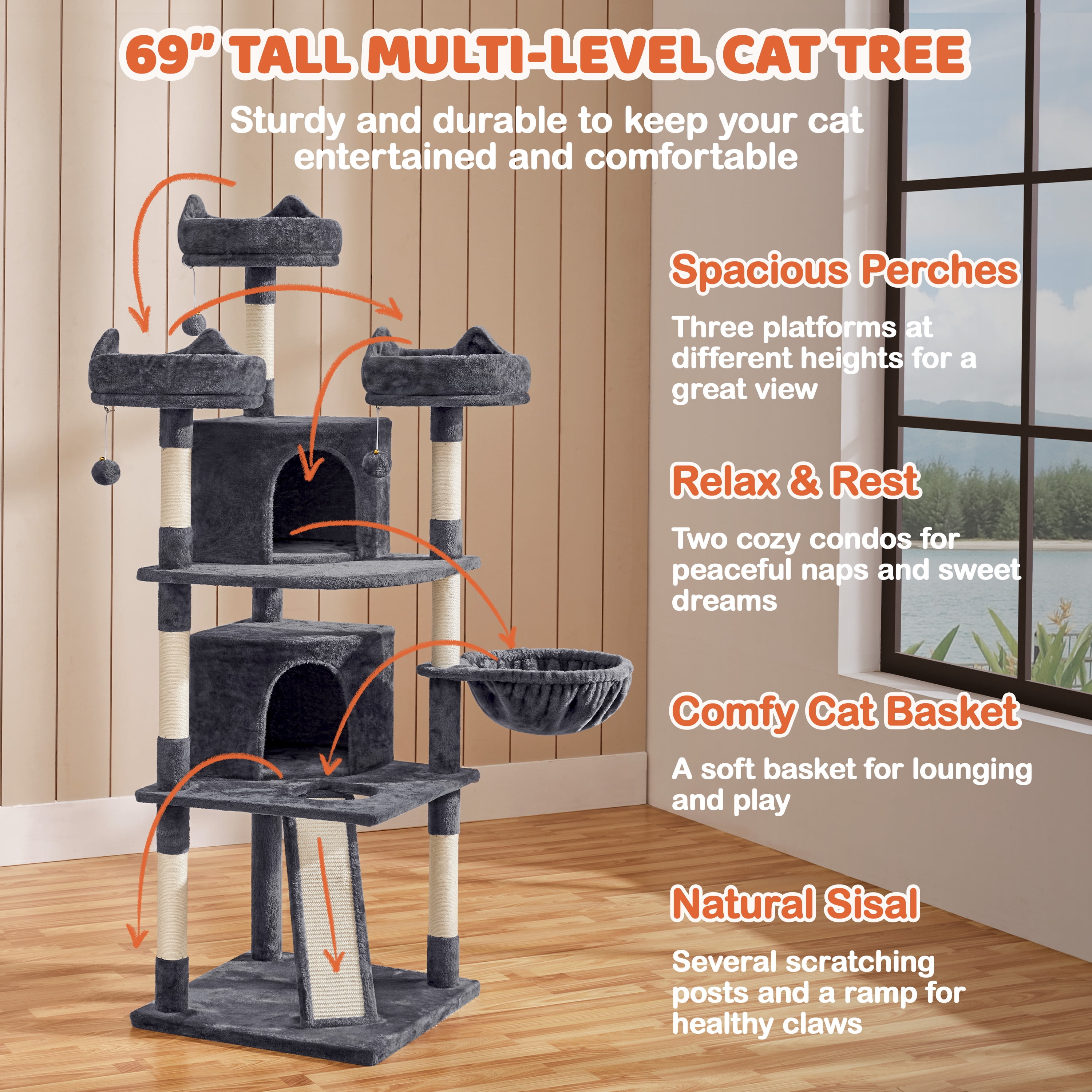 69” TALL MULTI-LEVEL CAT TREE

Sturdy and durable to keep your cat entertained and comfortable

Spacious Perches

Three platforms at different heights for a great view

Relax & Rest

Two cozy condos for peaceful naps and sweet dreams

Comfy Cat Basket

A soft basket for lounging and play

Natural Sisal

Several scratching posts and a ramp for healthy claws