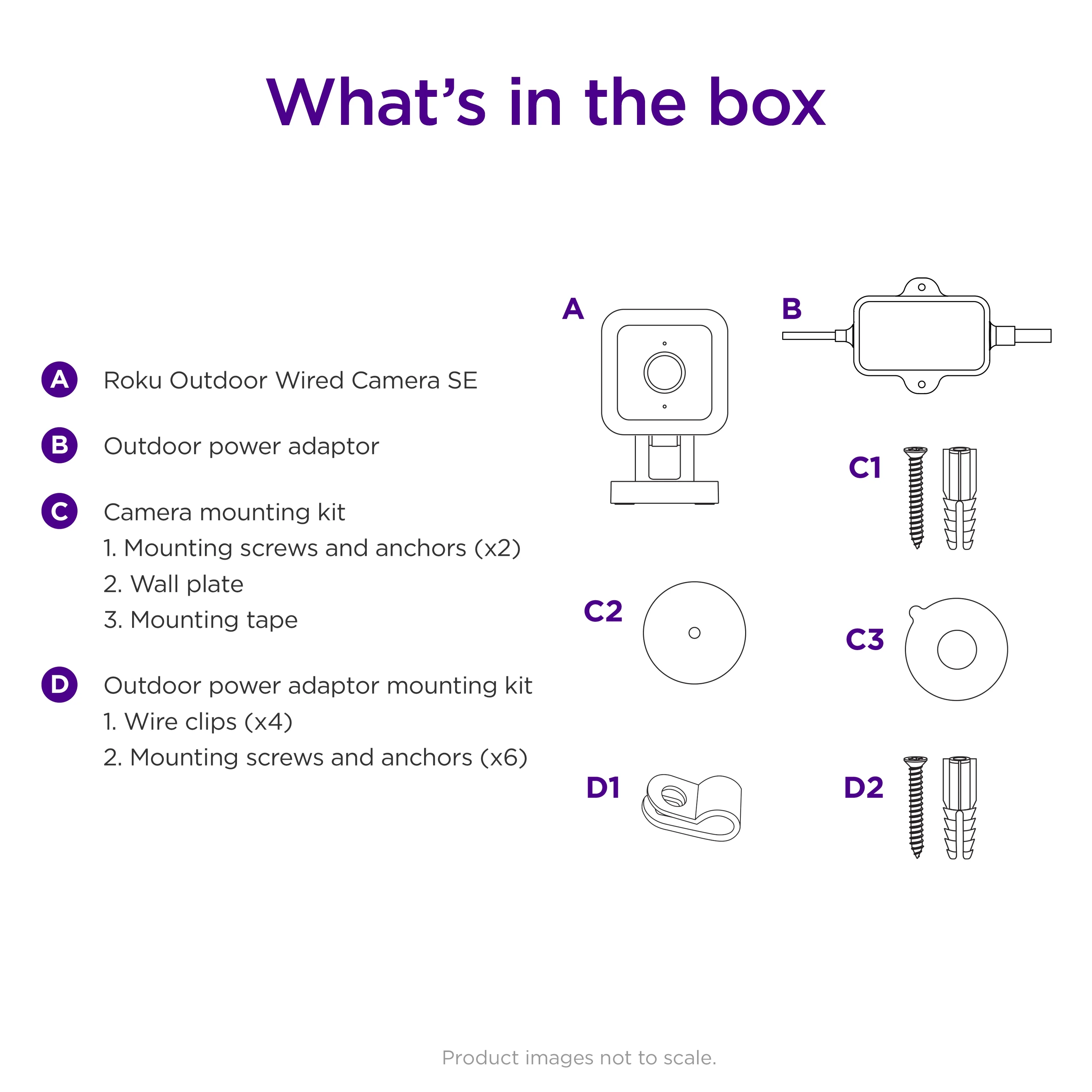 What's in the box

A Roku Outdoor Wired Camera SE

B Outdoor power adaptor

C Camera mounting kit
1. Mounting screws and anchors (x2)
2. Wall plate
3. Mounting tape

D Outdoor power adaptor mounting kit
1. Wire clips (x4)
2. Mounting screws and anchors (x6)

A

B

C1

C2

C3

D1

D2

Product images not to scale.