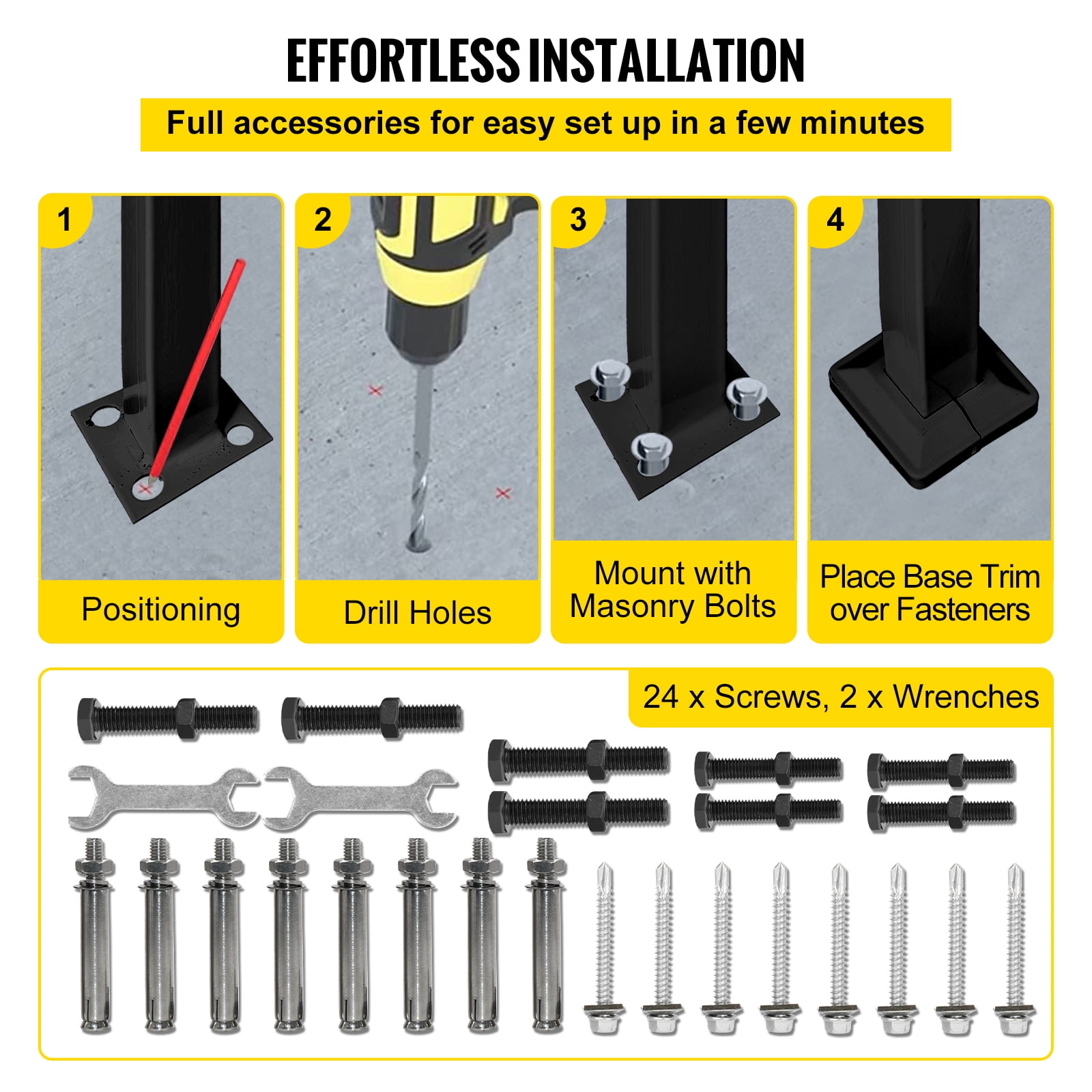 EFFORTLESS INSTALLATION

Full accessories for easy set up in a few minutes

1

Positioning

2

Drill Holes

3

Mount with Masonry Bolts

4

Place Base Trim over Fasteners

24 x Screws, 2 x Wrenches