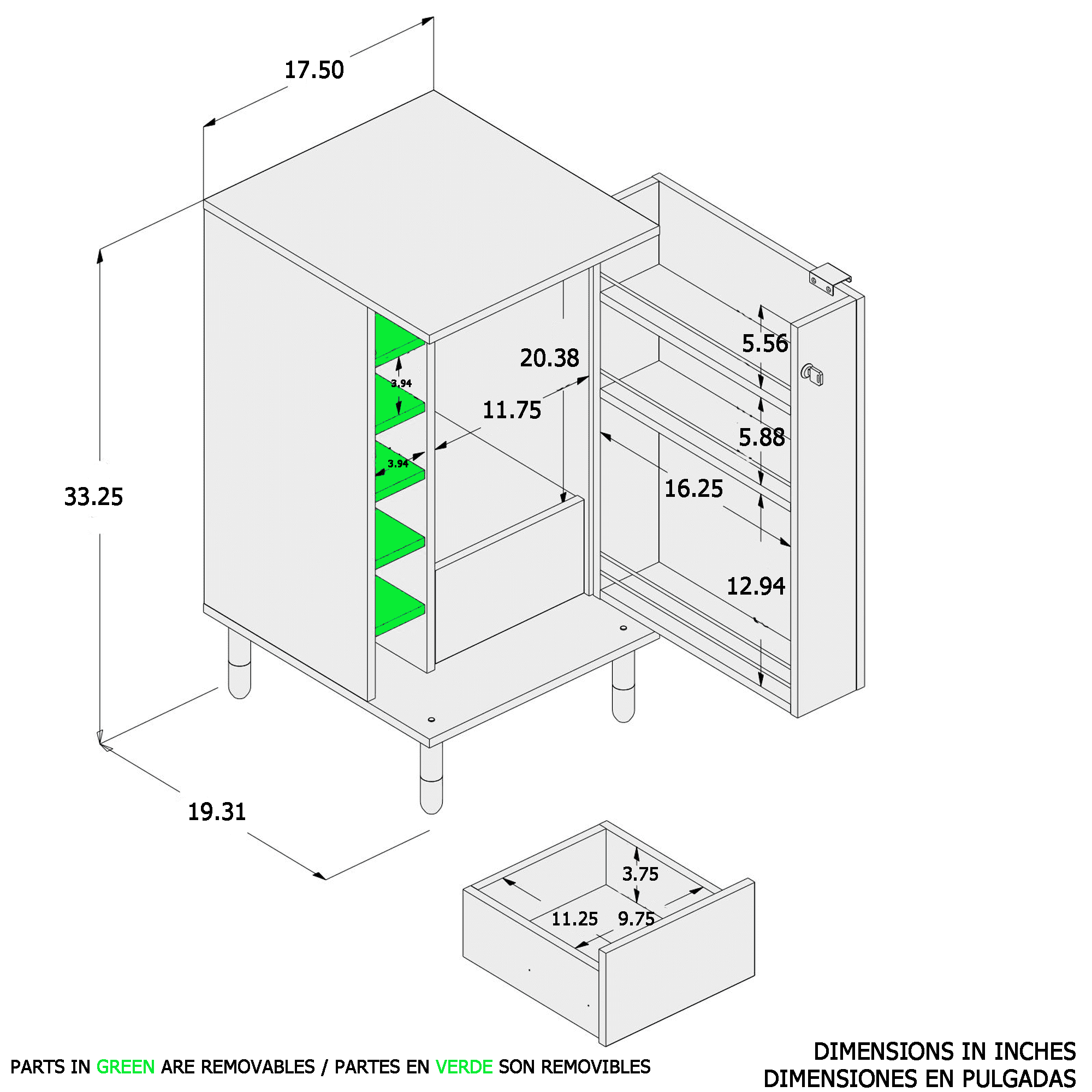 17.50

33.25

19.31

3.94

3.94

20.38

11.75

5.56

5.88

16.25

12.94

3.75

11.25

9.75

PARTS IN GREEN ARE REMOVABLES / PARTES EN VERDE SON REMOVIBLES

DIMENSIONS IN INCHES
DIMENSIONES EN PULGADAS