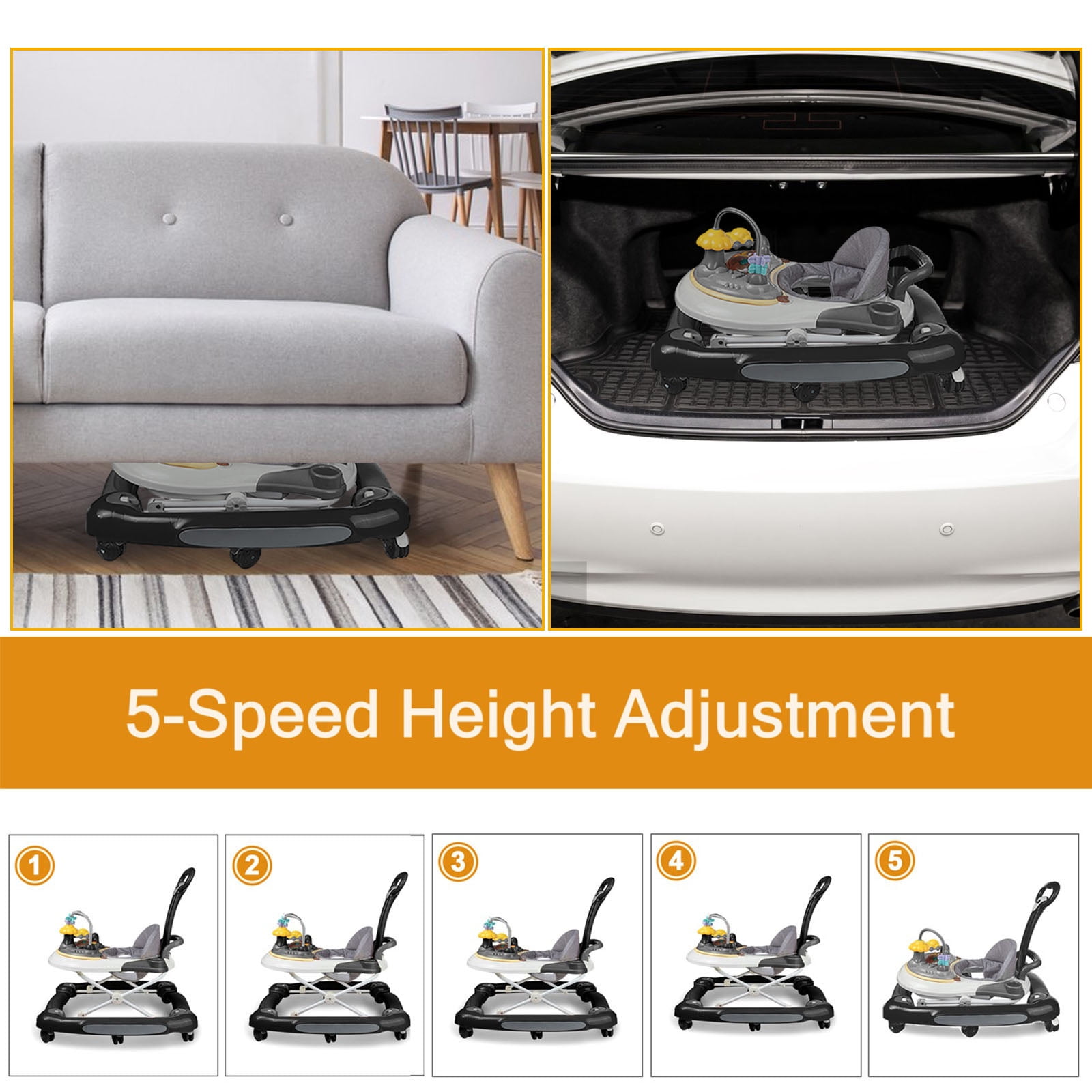 5-Speed Height Adjustment

1

2

3

4

5