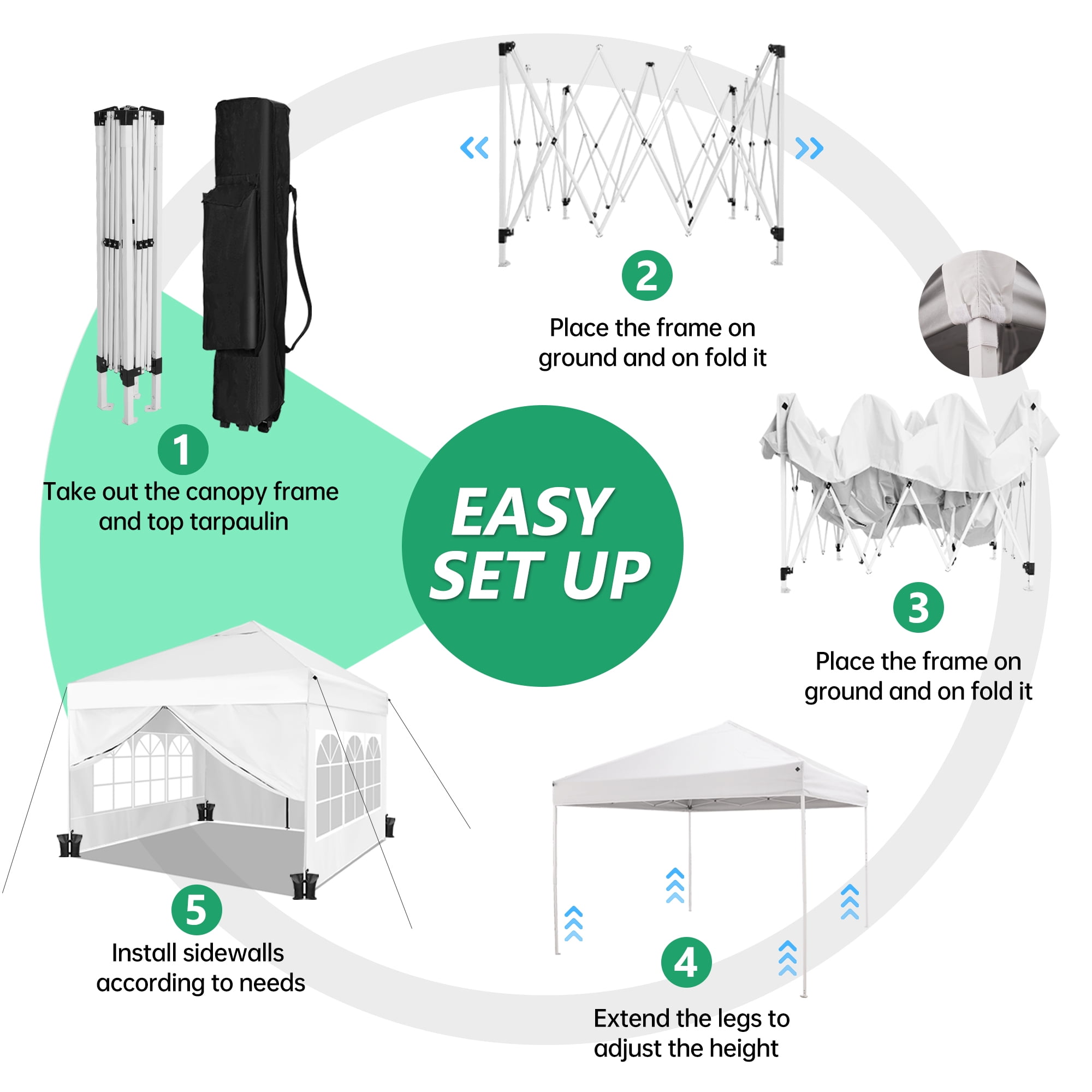 EASY SET UP

1
Take out the canopy frame and top tarpaulin

2
Place the frame on ground and on fold it

3
Place the frame on ground and on fold it

4
Extend the legs to adjust the height

5
Install sidewalls according to needs