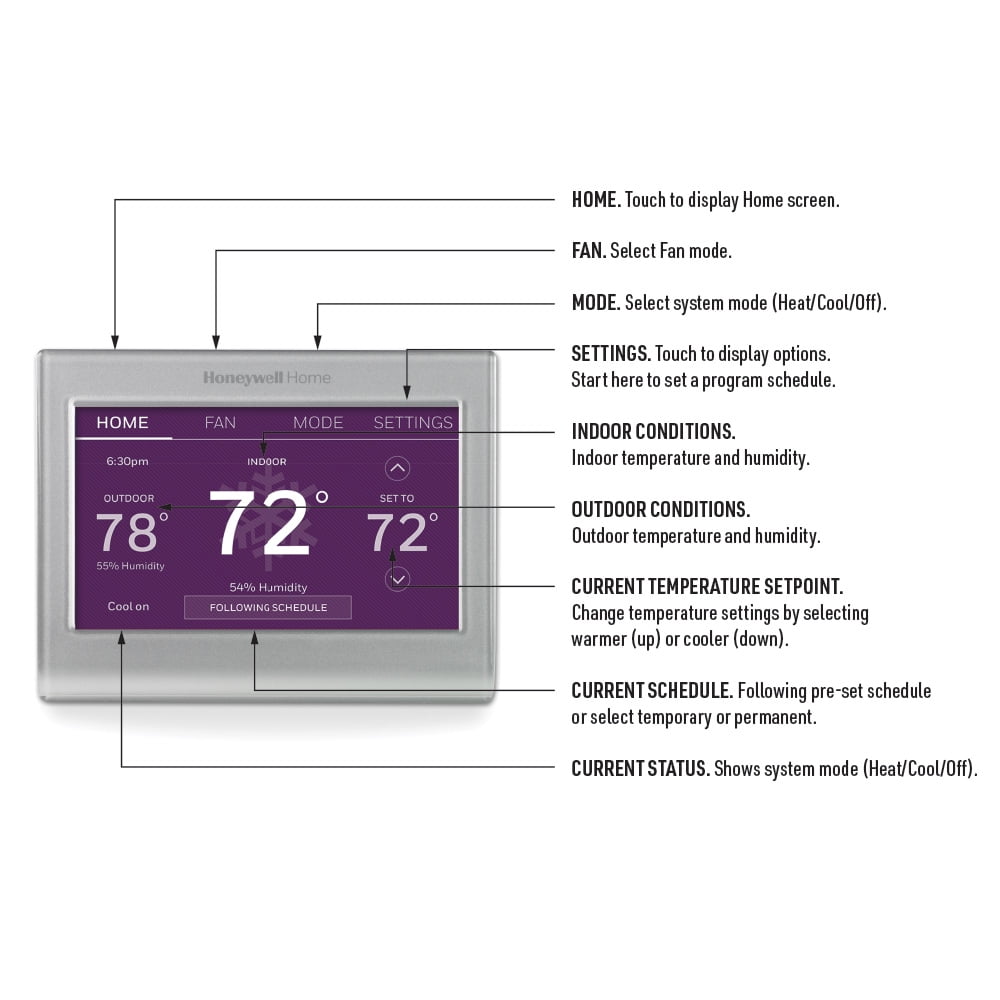 Honeywell Home

HOME FAN MODE SETTINGS

6:30pm

INDOOR

OUTDOOR
78°
55% Humidity

72°

SET TO
72°

54% Humidity

Cool on

FOLLOWING SCHEDULE

HOME. Touch to display Home screen.

FAN. Select Fan mode.

MODE. Select system mode (Heat/Cool/Off).

SETTINGS. Touch to display options. Start here to set a program schedule.

INDOOR CONDITIONS. Indoor temperature and humidity.

OUTDOOR CONDITIONS. Outdoor temperature and humidity.

CURRENT TEMPERATURE SETPOINT. Change temperature settings by selecting warmer (up) or cooler (down).

CURRENT SCHEDULE. Following pre-set schedule or select temporary or permanent.

CURRENT STATUS. Shows system mode (Heat/Cool/Off).