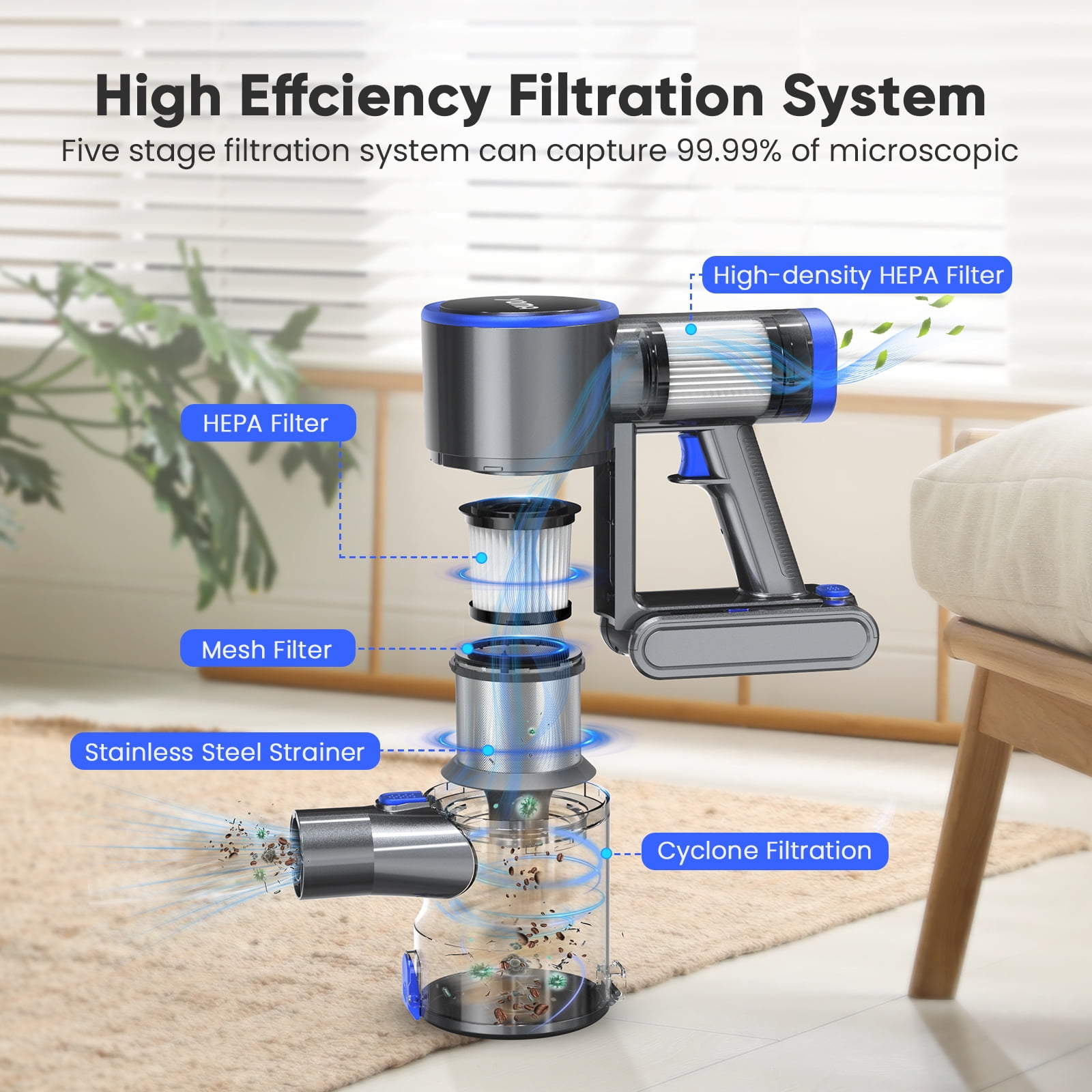 High Effciency Filtration System

Five stage filtration system can capture 99.99% of microscopic

High-density HEPA Filter

HEPA Filter

Mesh Filter

Stainless Steel Strainer

Cyclone Filtration