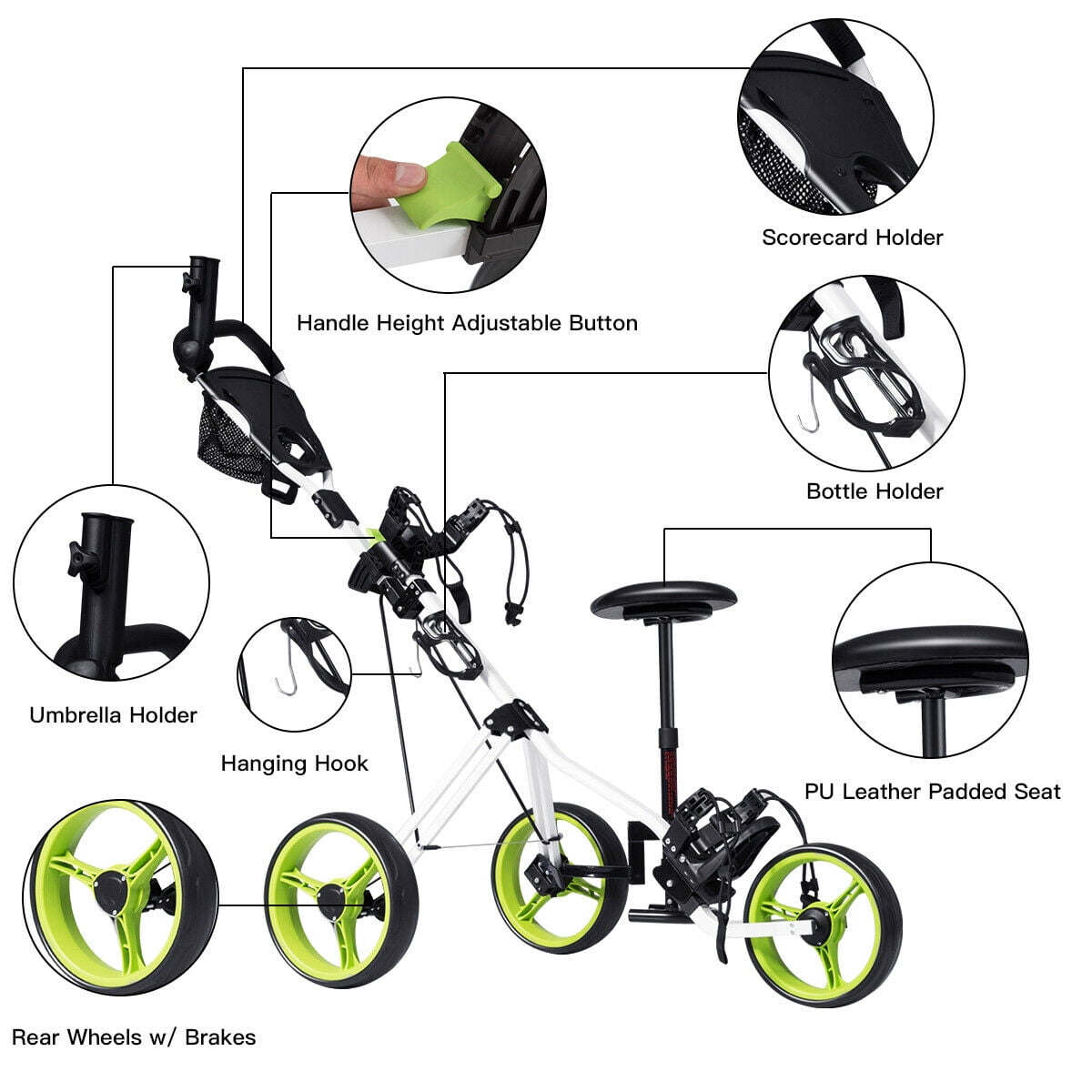 Scorecard Holder

Handle Height Adjustable Button

Bottle Holder

Umbrella Holder

Hanging Hook

PU Leather Padded Seat

Rear Wheels w/ Brakes