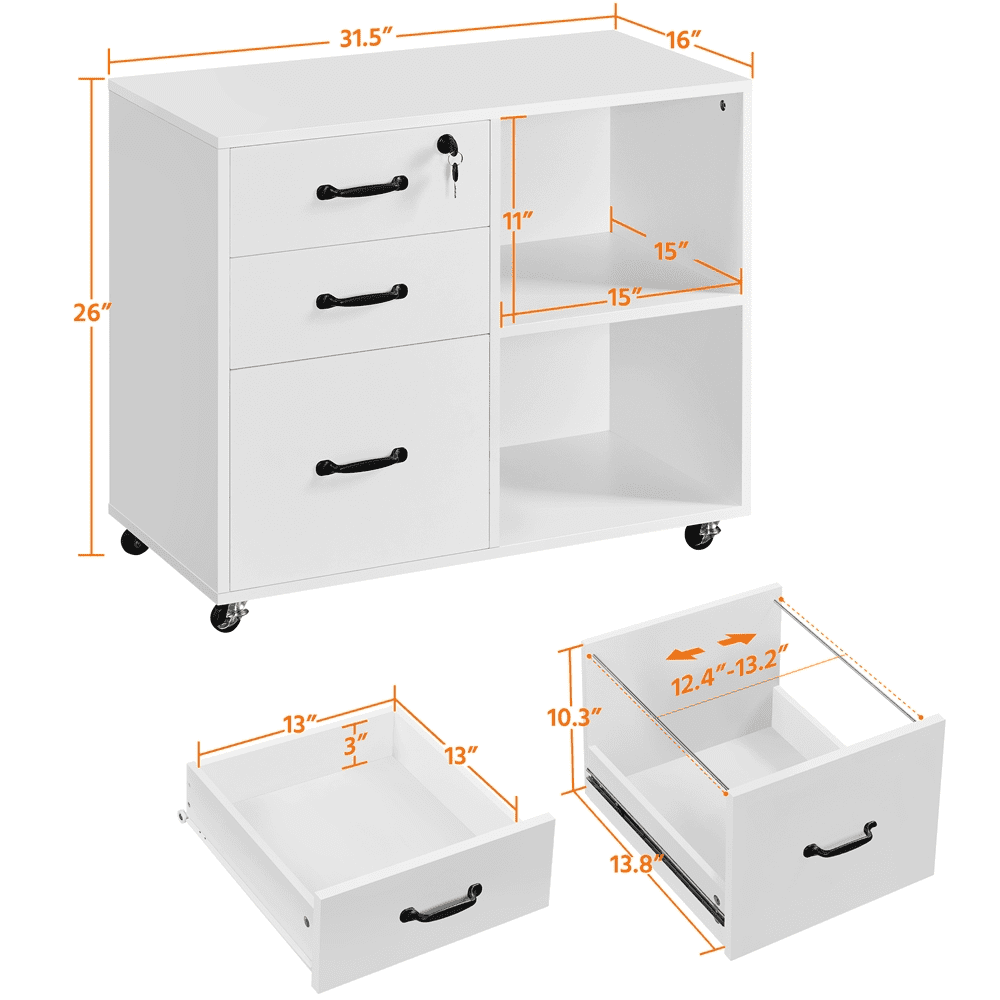 31.5″
16″
26″
11″
15″
15″
13″
3″
13″
10.3″
12.4″-13.2″
13.8″