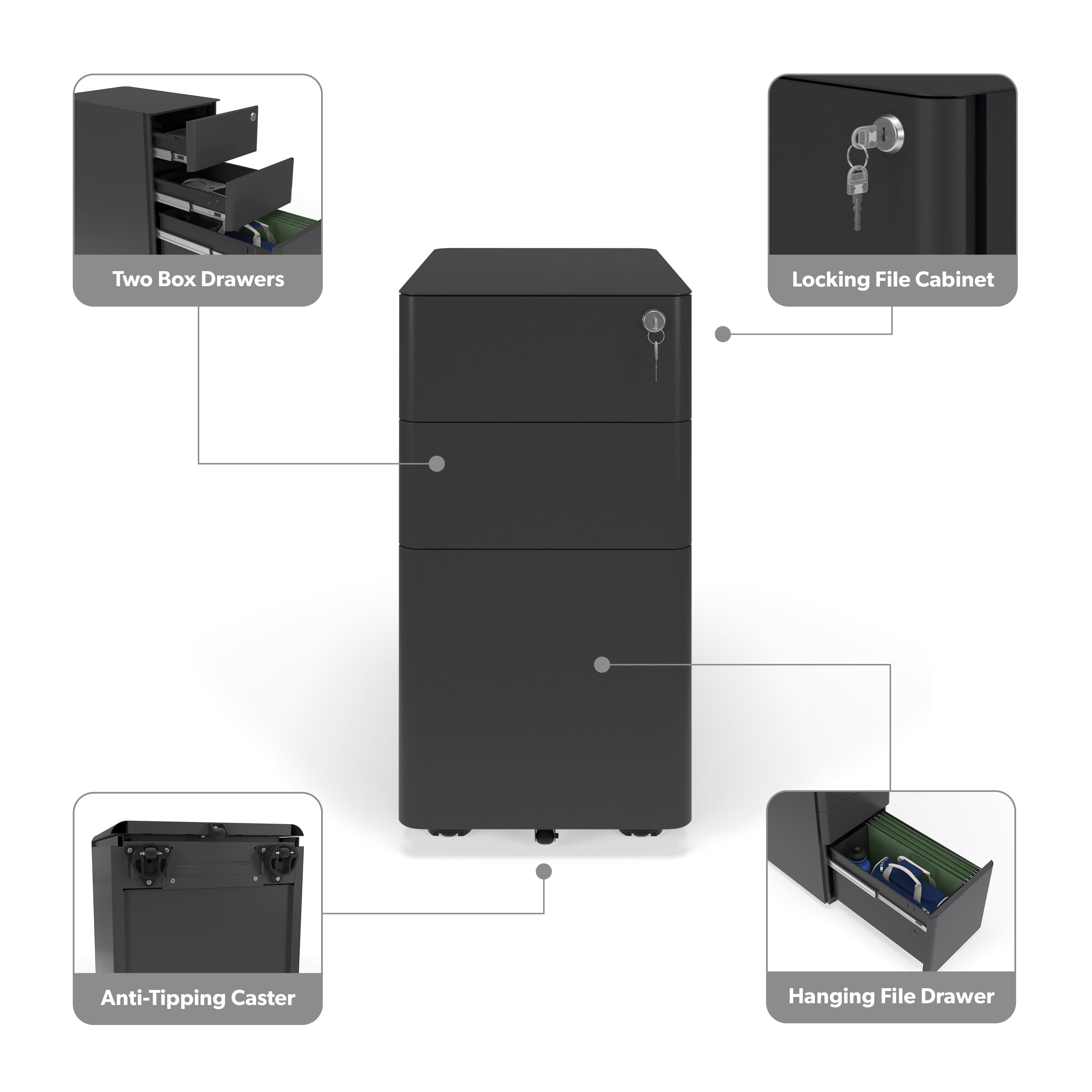 Two Box Drawers

Locking File Cabinet

Anti-Tipping Caster

Hanging File Drawer