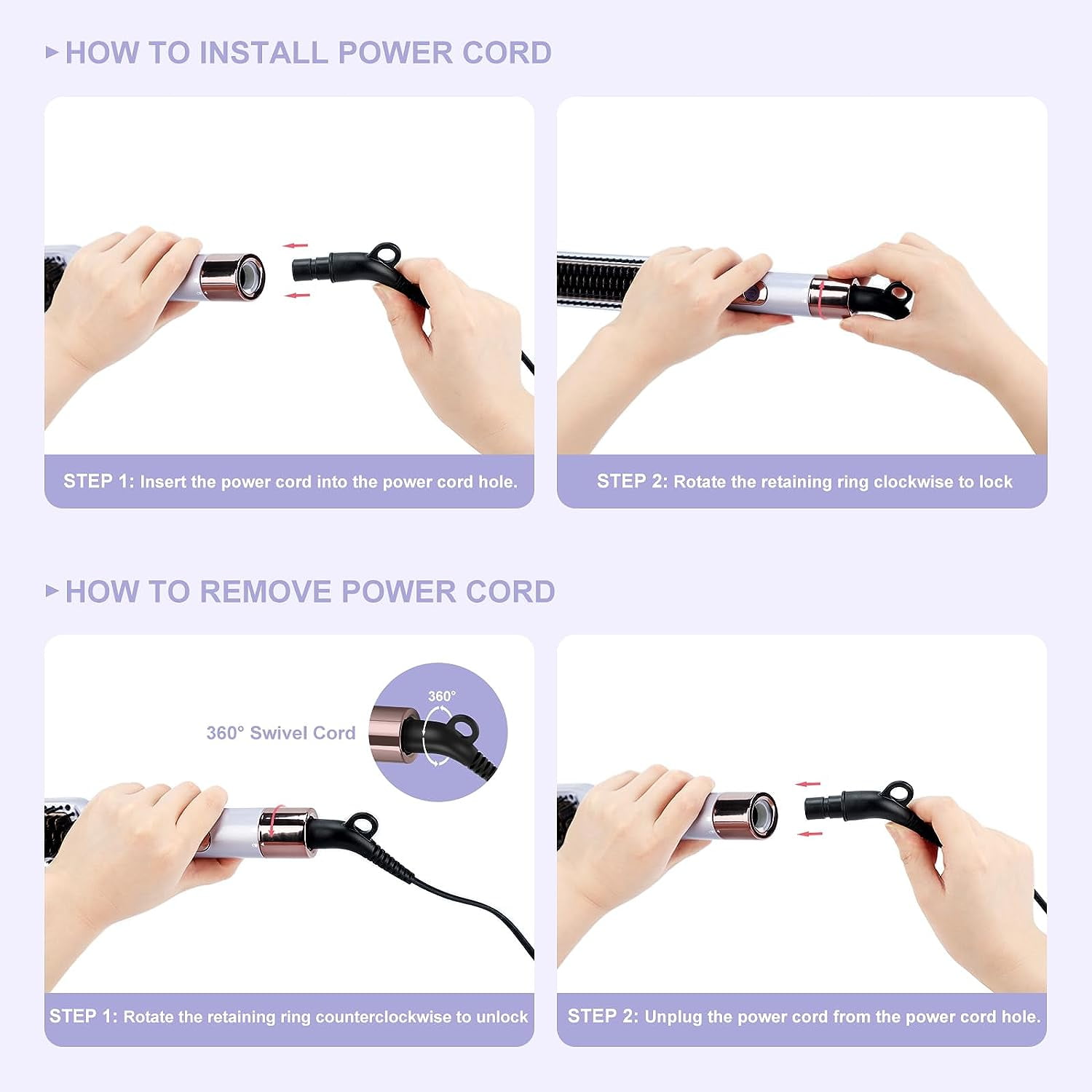 HOW TO INSTALL POWER CORD

STEP 1: Insert the power cord into the power cord hole.

STEP 2: Rotate the retaining ring clockwise to lock

HOW TO REMOVE POWER CORD

360° Swivel Cord

360°

STEP 1: Rotate the retaining ring counterclockwise to unlock

STEP 2: Unplug the power cord from the power cord hole.