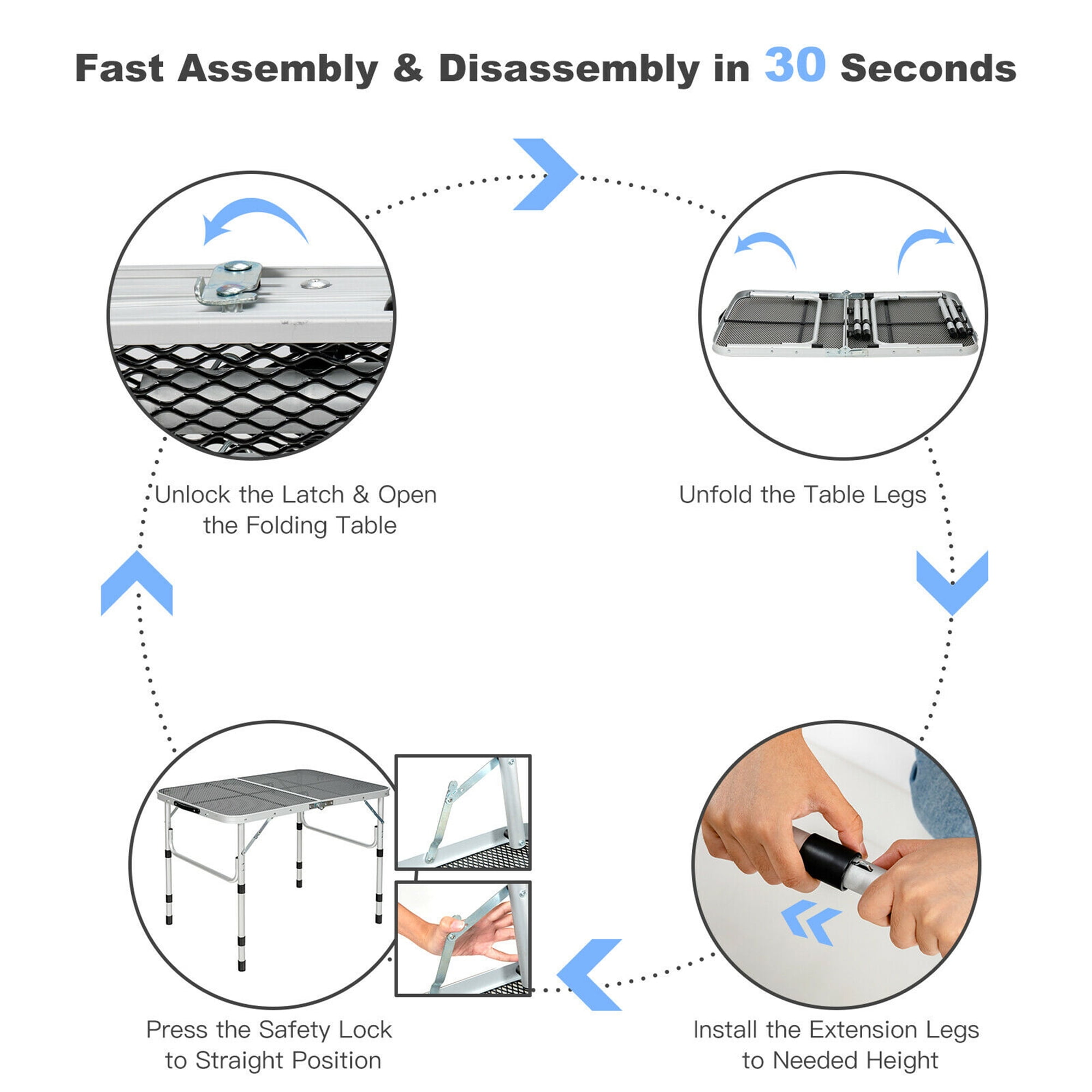 Fast Assembly & Disassembly in 30 Seconds

Unlock the Latch & Open the Folding Table

Unfold the Table Legs

Install the Extension Legs to Needed Height

Press the Safety Lock to Straight Position