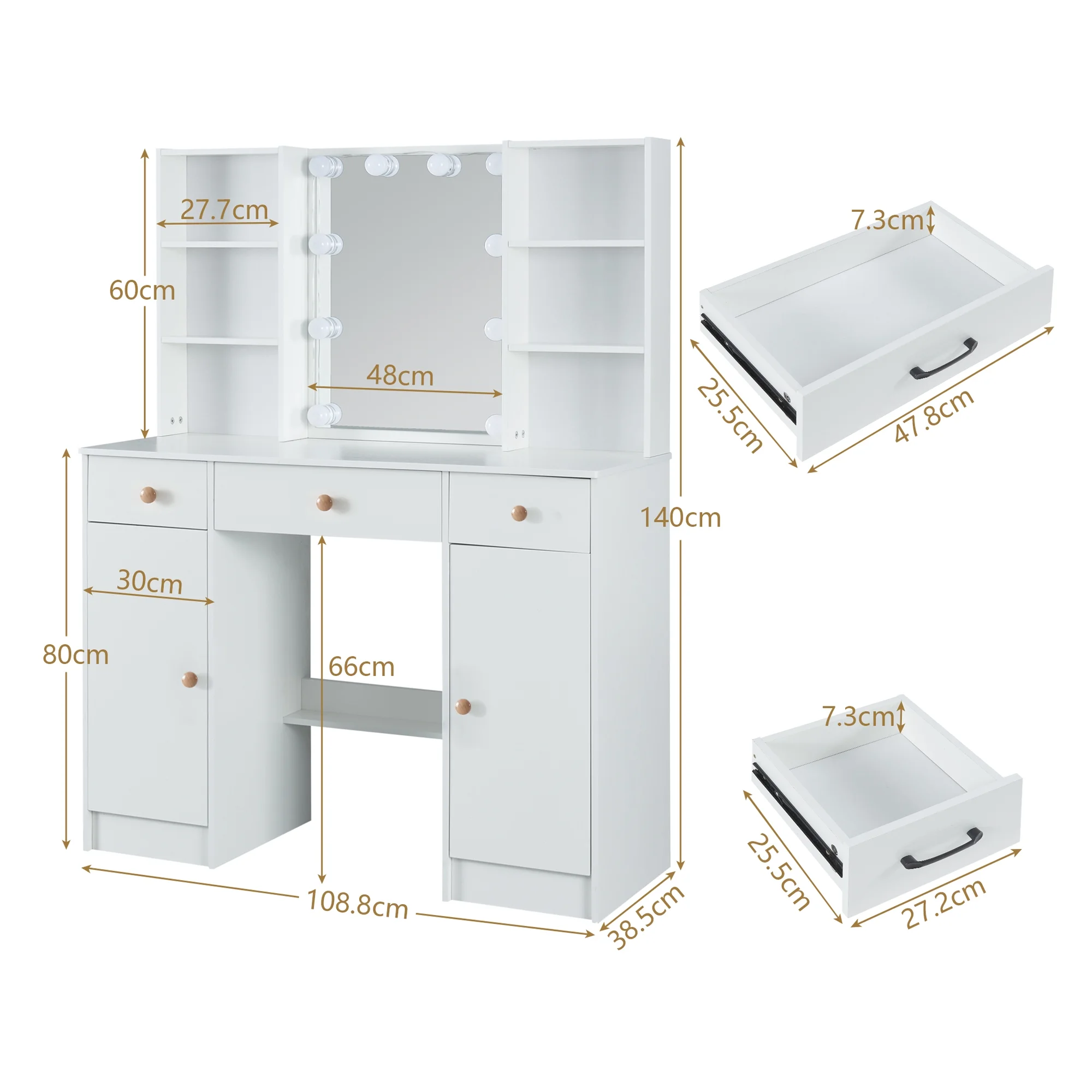 27.7cm
60cm
48cm
140cm
30cm
80cm
66cm
108.8cm
38.5cm
7.3cm
25.5cm
47.8cm
7.3cm
25.5cm
27.2cm