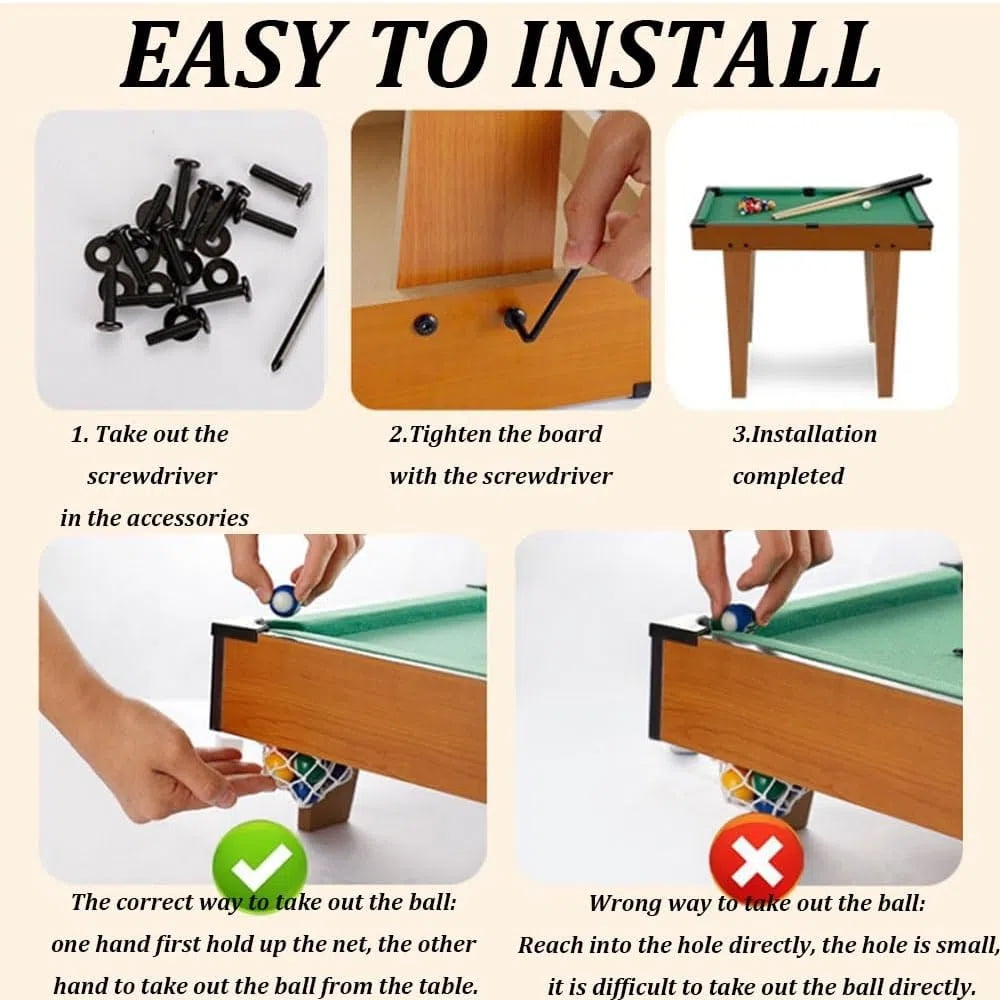 EASY TO INSTALL

1. Take out the screwdriver in the accessories

2.Tighten the board with the screwdriver

3.Installation completed

The correct way to take out the ball: one hand first hold up the net, the other hand to take out the ball from the table.

Wrong way to take out the ball: Reach into the hole directly, the hole is small, it is difficult to take out the ball directly.