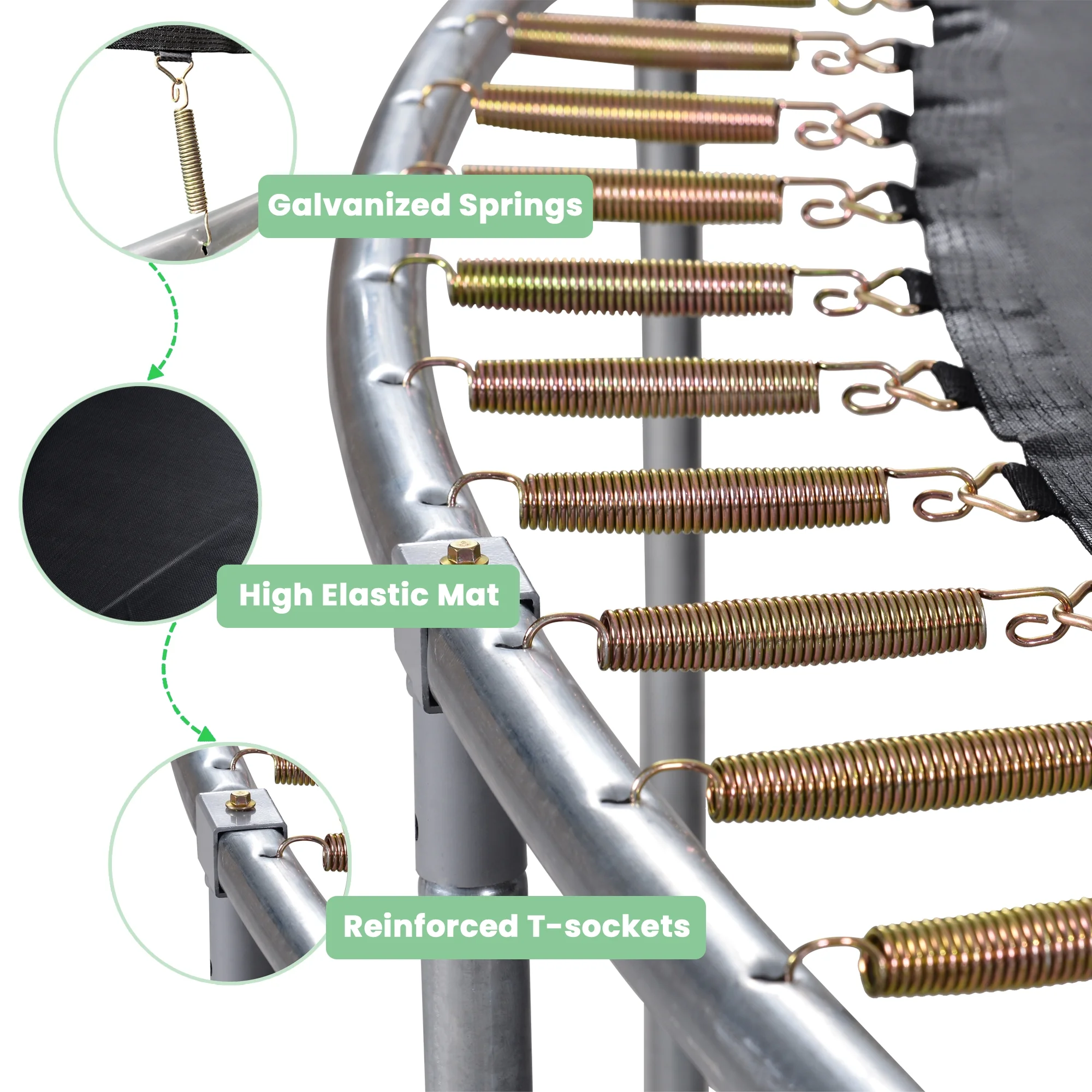 Galvanized Springs

High Elastic Mat

Reinforced T-sockets