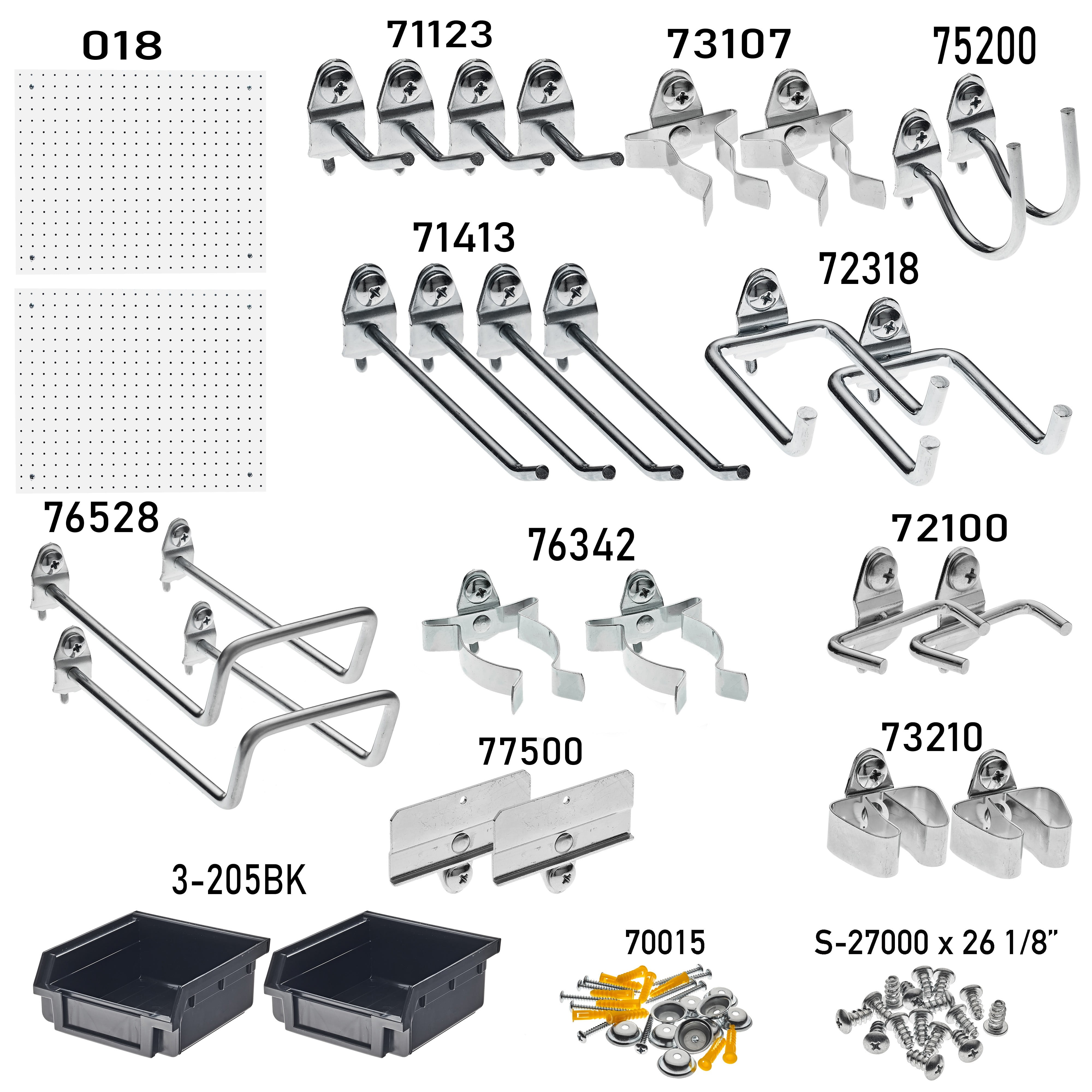 018

71123

73107

75200

71413

72318

76528

76342

72100

77500

73210

3-205BK

70015

S-27000 x 26 1/8"