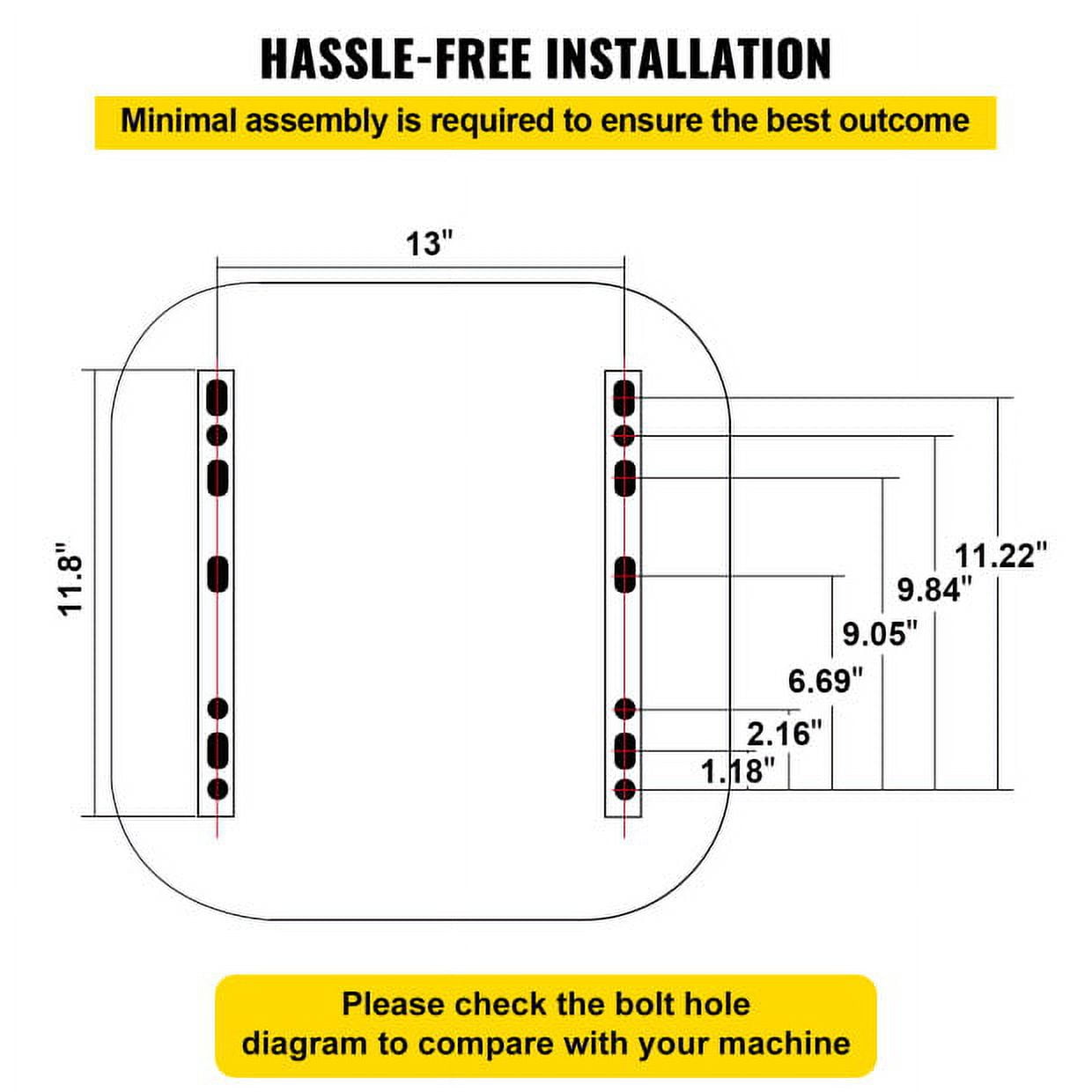 HASSLE-FREE INSTALLATION

Minimal assembly is required to ensure the best outcome

13"

11.8"

11.22"

9.84"

9.05"

6.69"

2.16"

1.18"

Please check the bolt hole diagram to compare with your machine