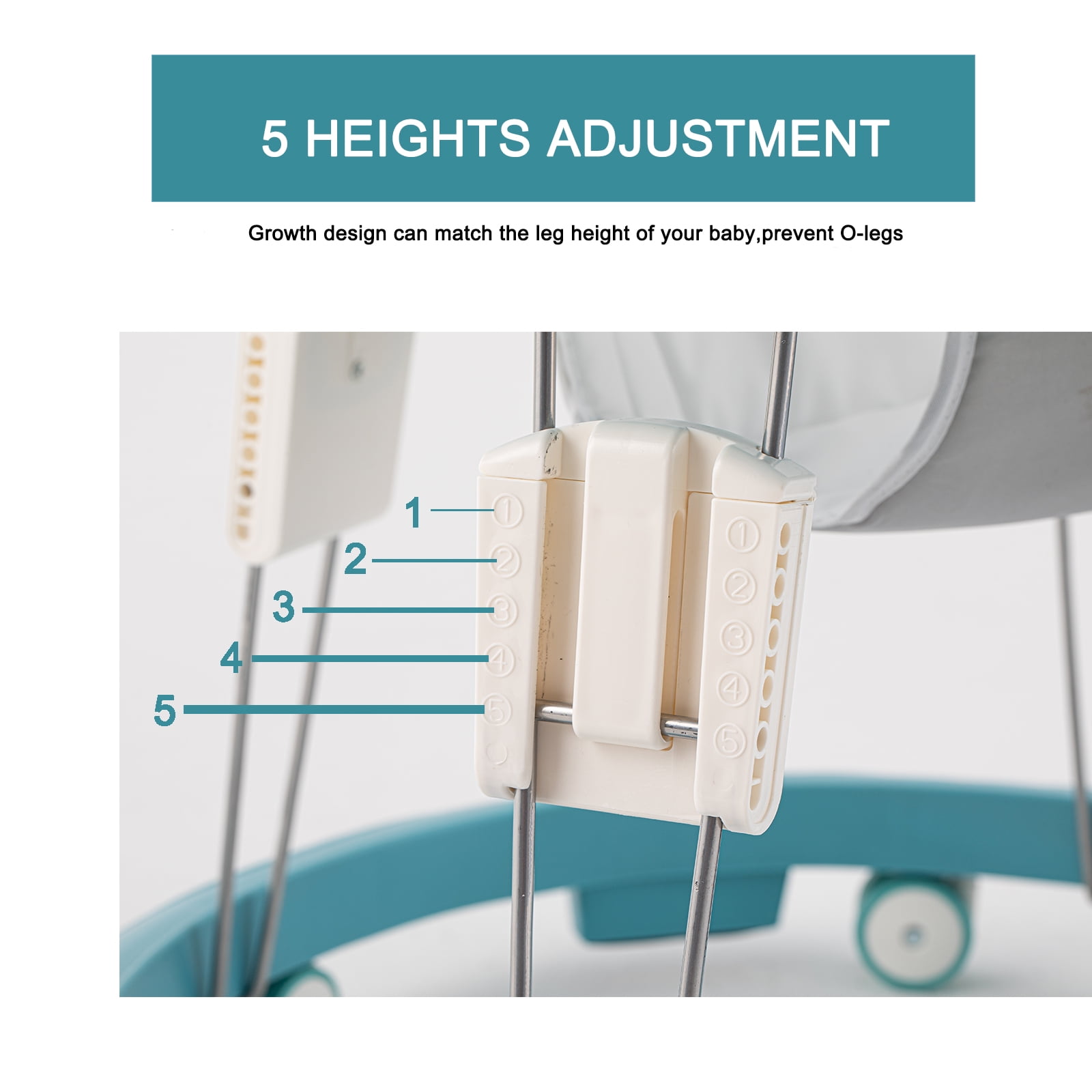 5 HEIGHTS ADJUSTMENT

Growth design can match the leg height of your baby,prevent O-legs

1
2
3
4
5

①
②
③
④
⑤

①
②
③
④
⑤