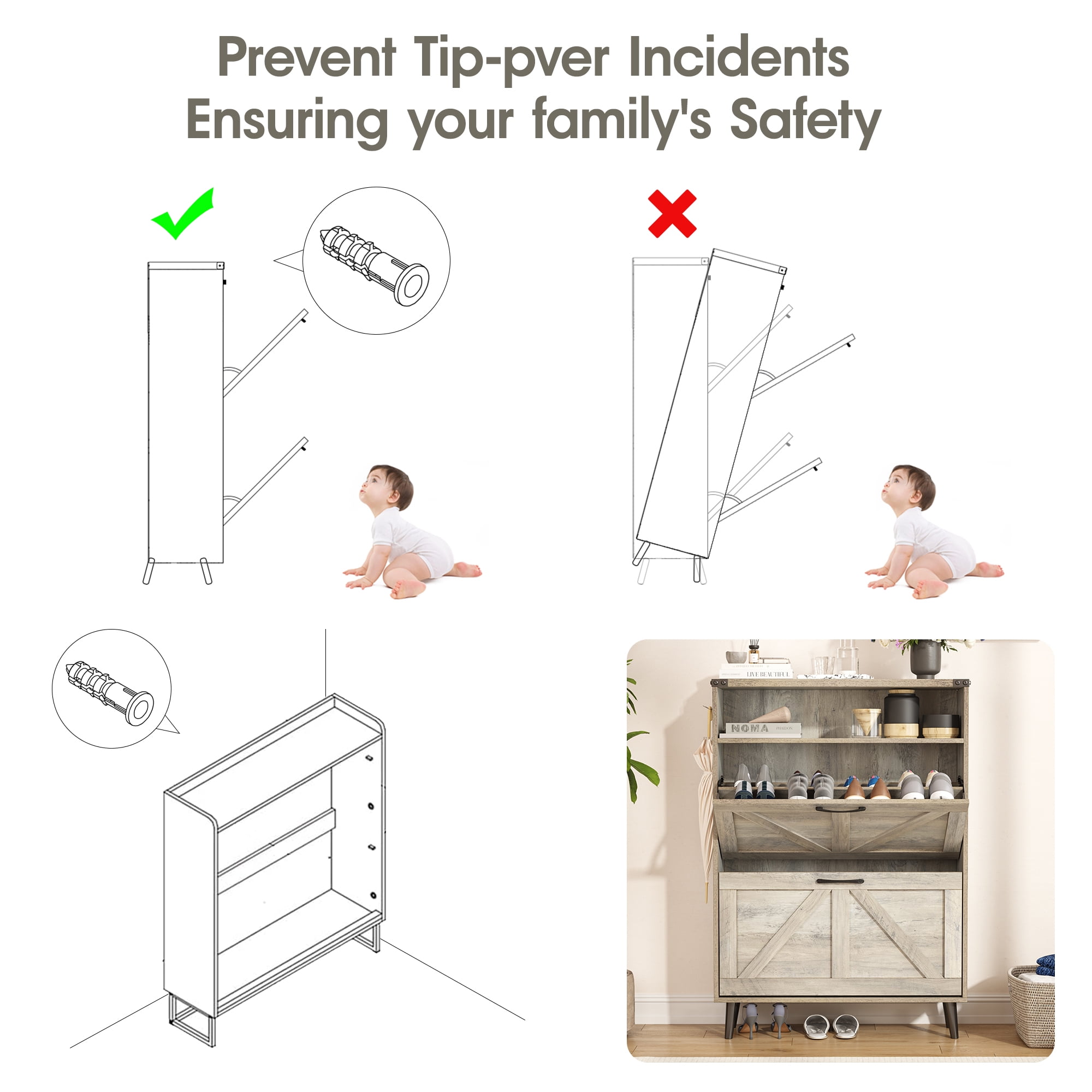 Prevent Tip-pver Incidents
Ensuring your family's Safety

LIVE BEAUTIFUL

NOMA