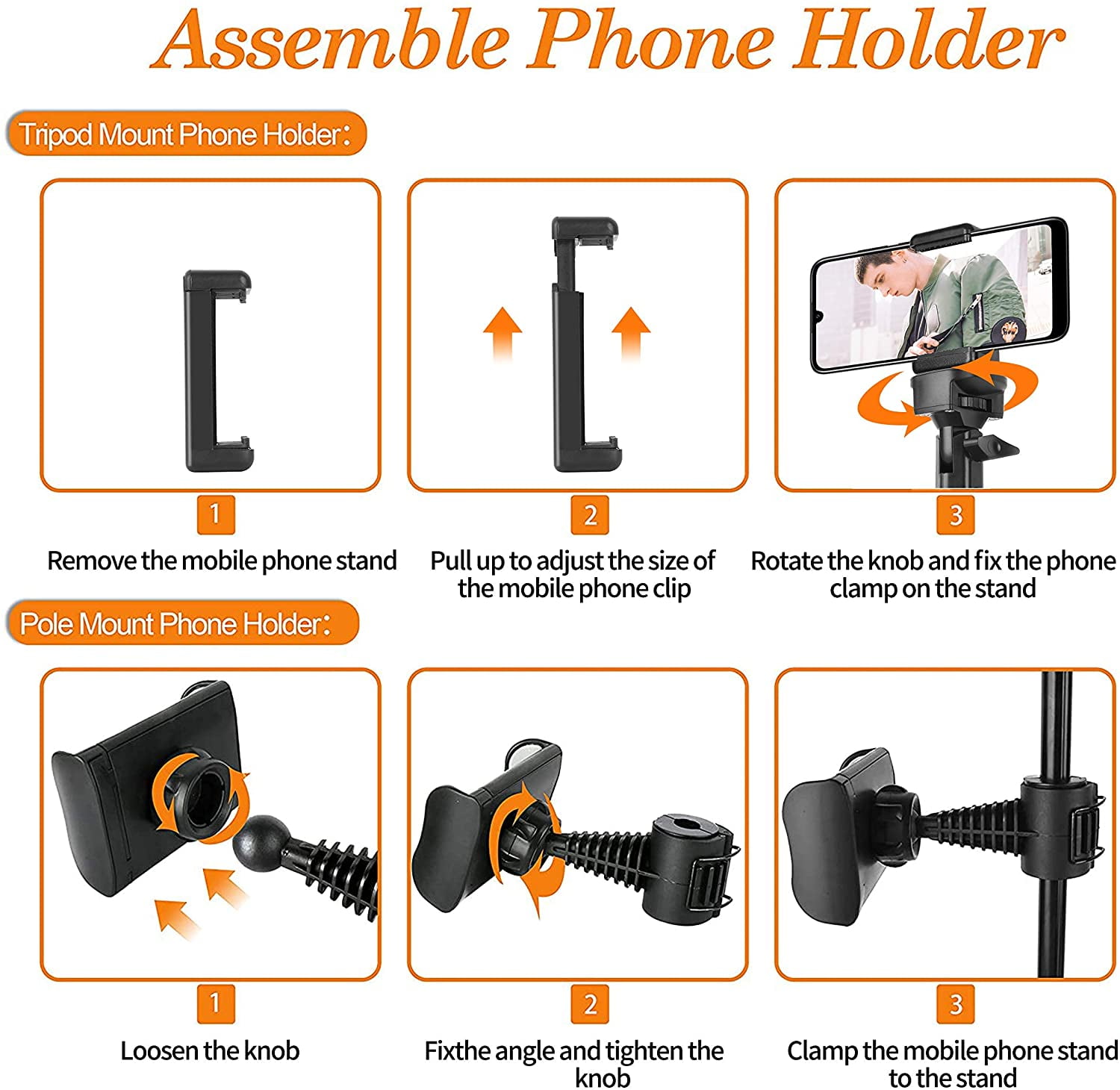 Assemble Phone Holder

Tripod Mount Phone Holder:

1
Remove the mobile phone stand

2
Pull up to adjust the size of the mobile phone clip

3
Rotate the knob and fix the phone clamp on the stand

Pole Mount Phone Holder:

1
Loosen the knob

2
Fixthe angle and tighten the knob

3
Clamp the mobile phone stand to the stand