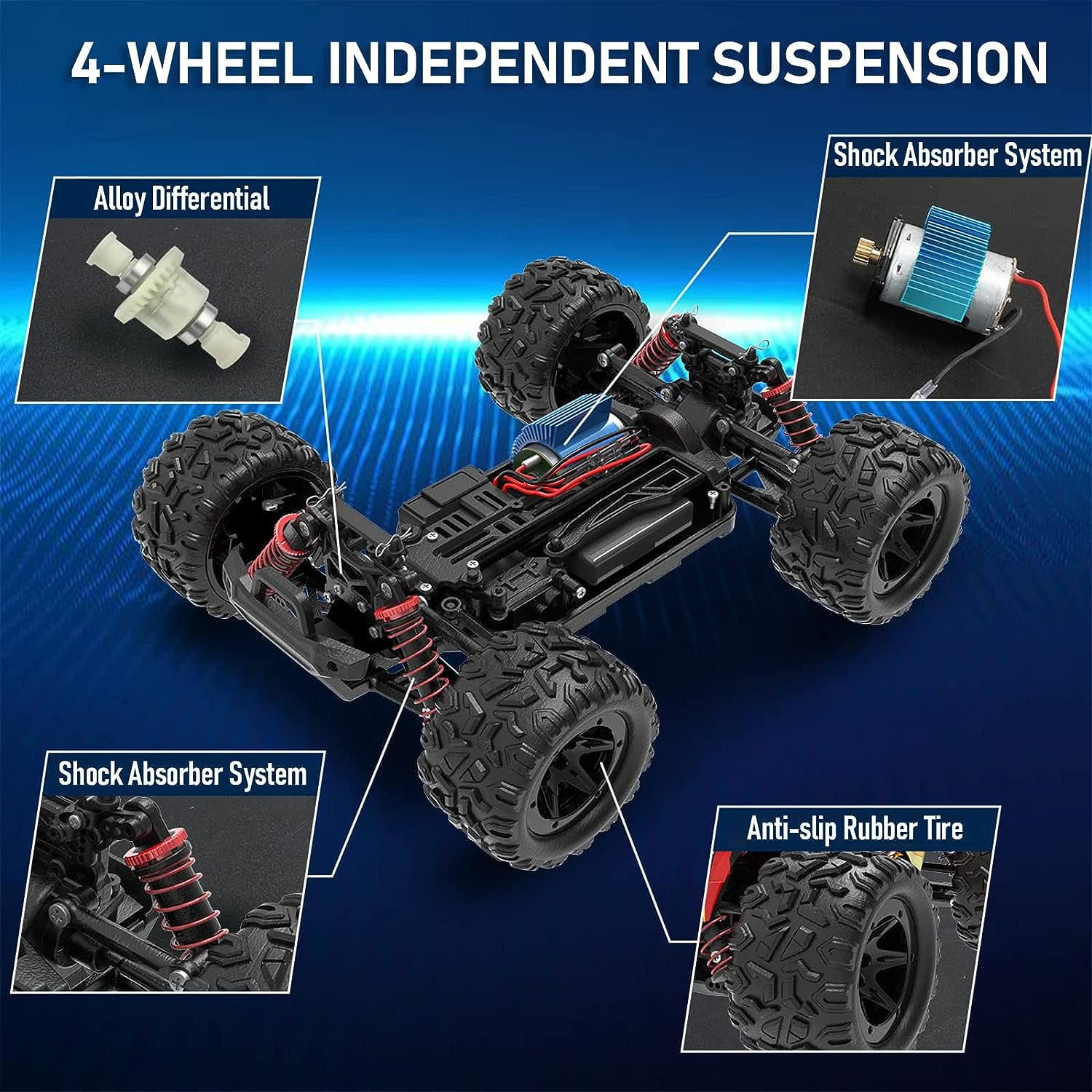 4-WHEEL INDEPENDENT SUSPENSION

Alloy Differential

Shock Absorber System

Shock Absorber System

Anti-slip Rubber Tire