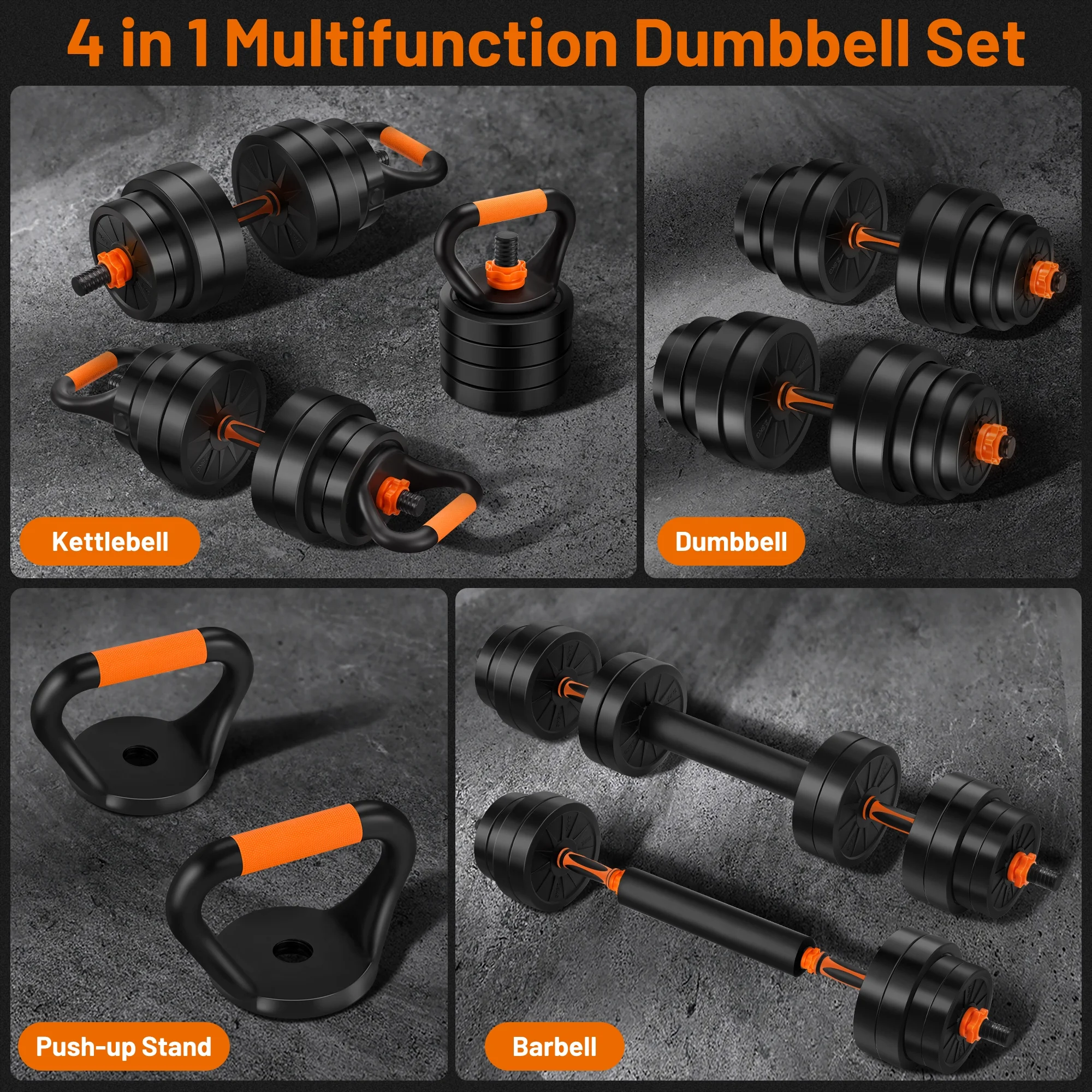 4 in 1 Multifunction Dumbbell Set

Kettlebell

Dumbbell

Push-up Stand

Barbell