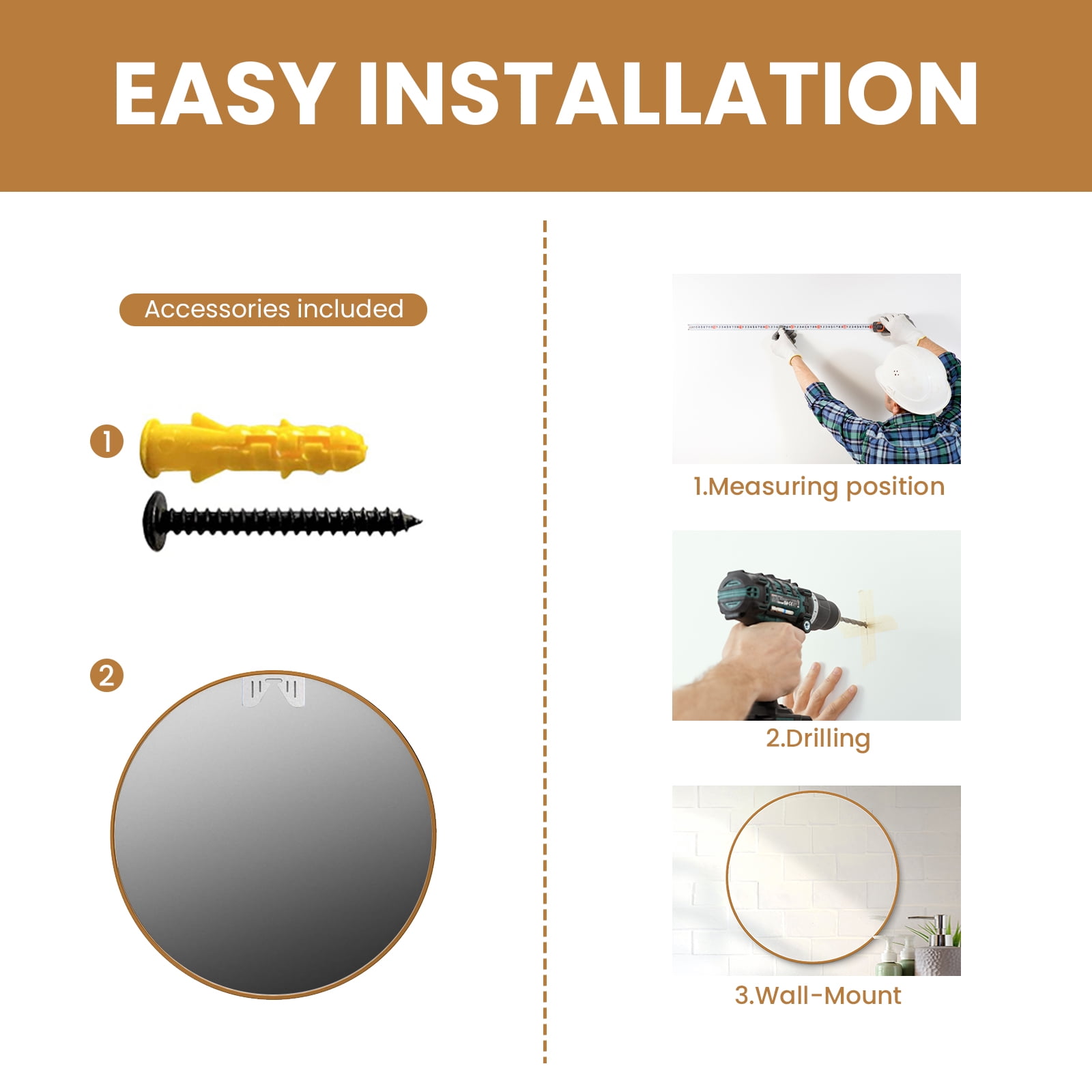 EASY INSTALLATION

Accessories included

1

2

1.Measuring position

2.Drilling

3.Wall-Mount