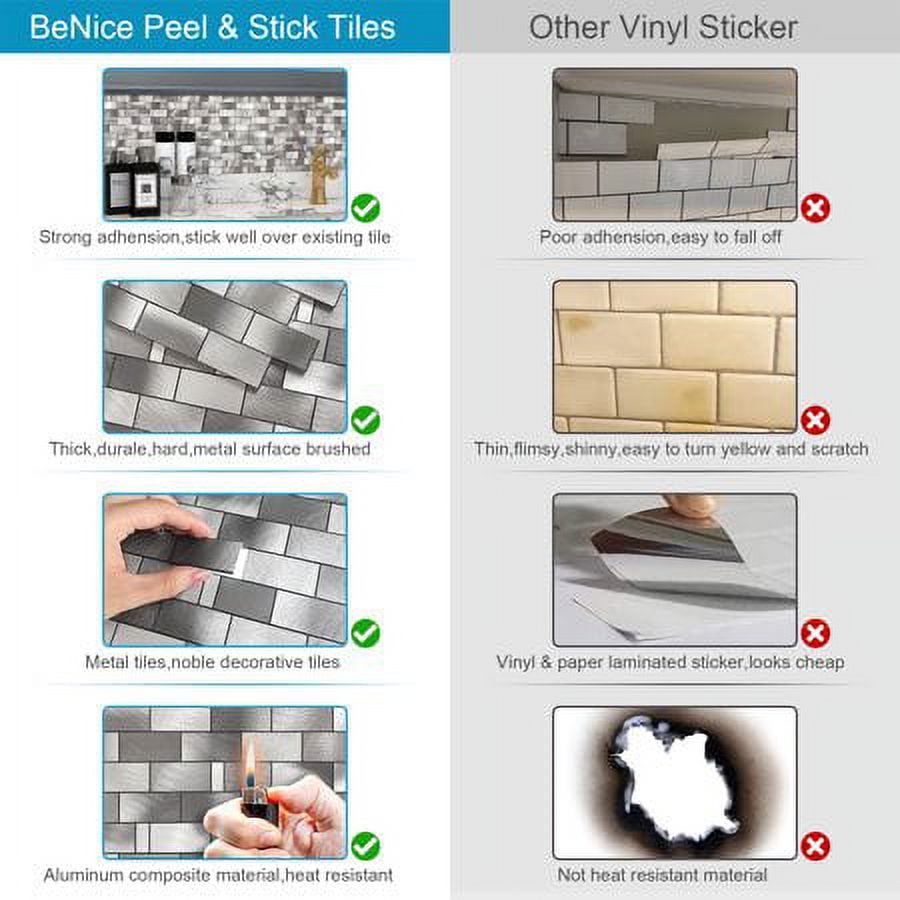 BeNice Peel & Stick Tiles

Strong adhension,stick well over existing tile

Thick,durale,hard,metal surface brushed

Metal tiles,noble decorative tiles

Aluminum composite material,heat resistant

Other Vinyl Sticker

Poor adhension,easy to fall off

Thin,flimsy,shinny,easy to turn yellow and scratch

Vinyl & paper laminated sticker,looks cheap

Not heat resistant material