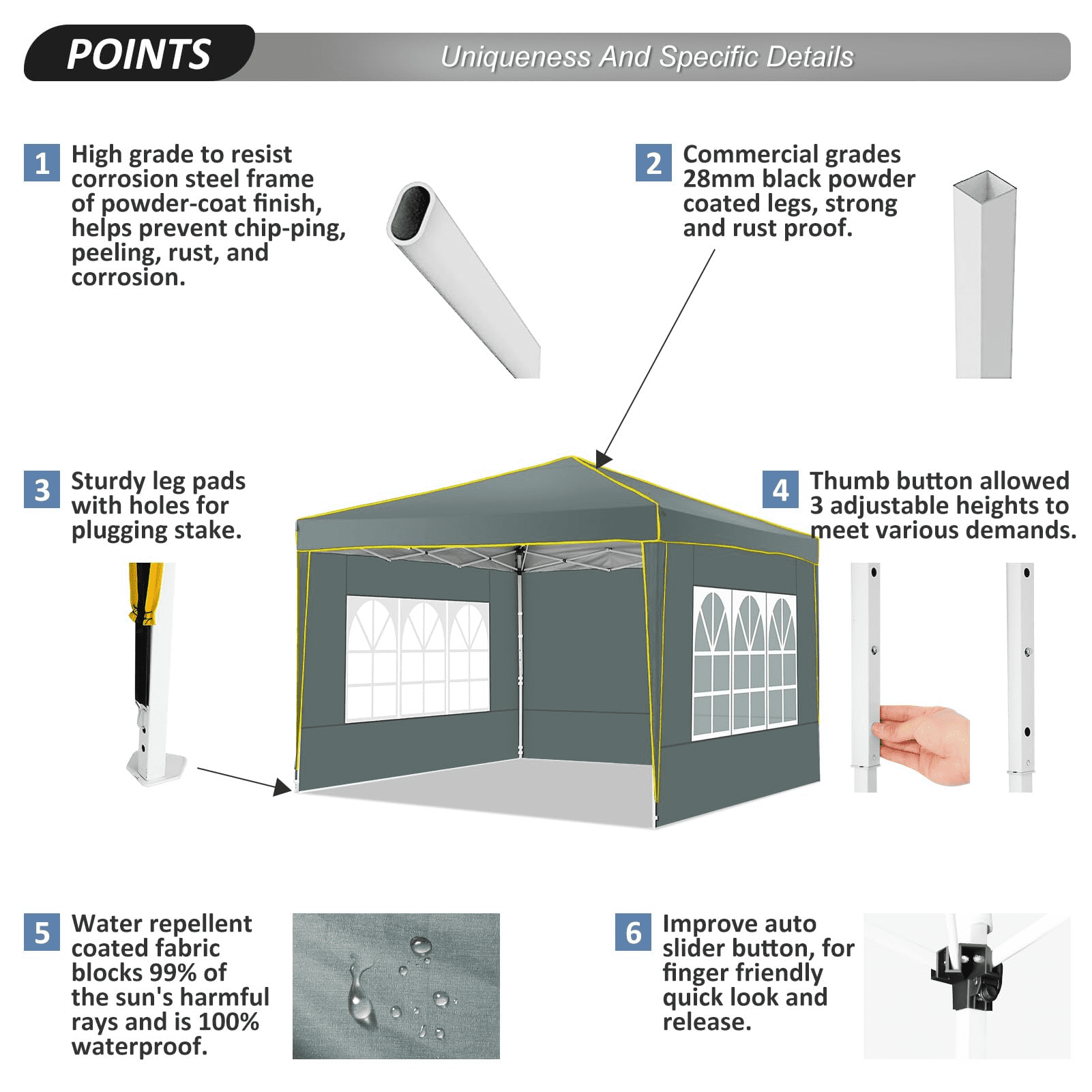 POINTS

Uniqueness And Specific Details

1 High grade to resist corrosion steel frame of powder-coat finish, helps prevent chip-ping, peeling, rust, and corrosion.

2 Commercial grades 28mm black powder coated legs, strong and rust proof.

3 Sturdy leg pads with holes for plugging stake.

4 Thumb button allowed 3 adjustable heights to meet various demands.

5 Water repellent coated fabric blocks 99% of the sun's harmful rays and is 100% waterproof.

6 Improve auto slider button, for finger friendly quick look and release.