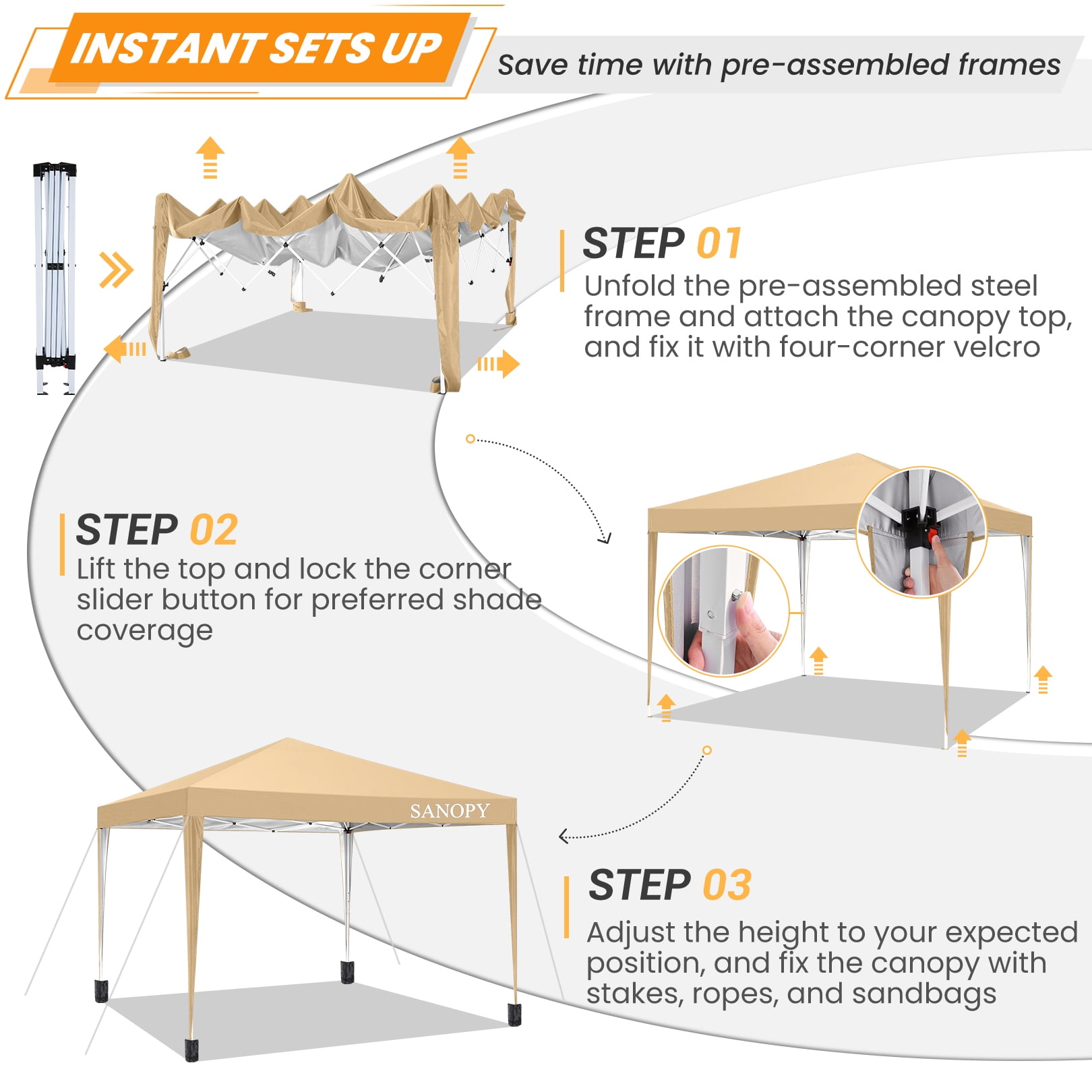 INSTANT SETS UP

Save time with pre-assembled frames

STEP 01
Unfold the pre-assembled steel frame and attach the canopy top, and fix it with four-corner velcro

STEP 02
Lift the top and lock the corner slider button for preferred shade coverage

SANOPY

STEP 03
Adjust the height to your expected position, and fix the canopy with stakes, ropes, and sandbags