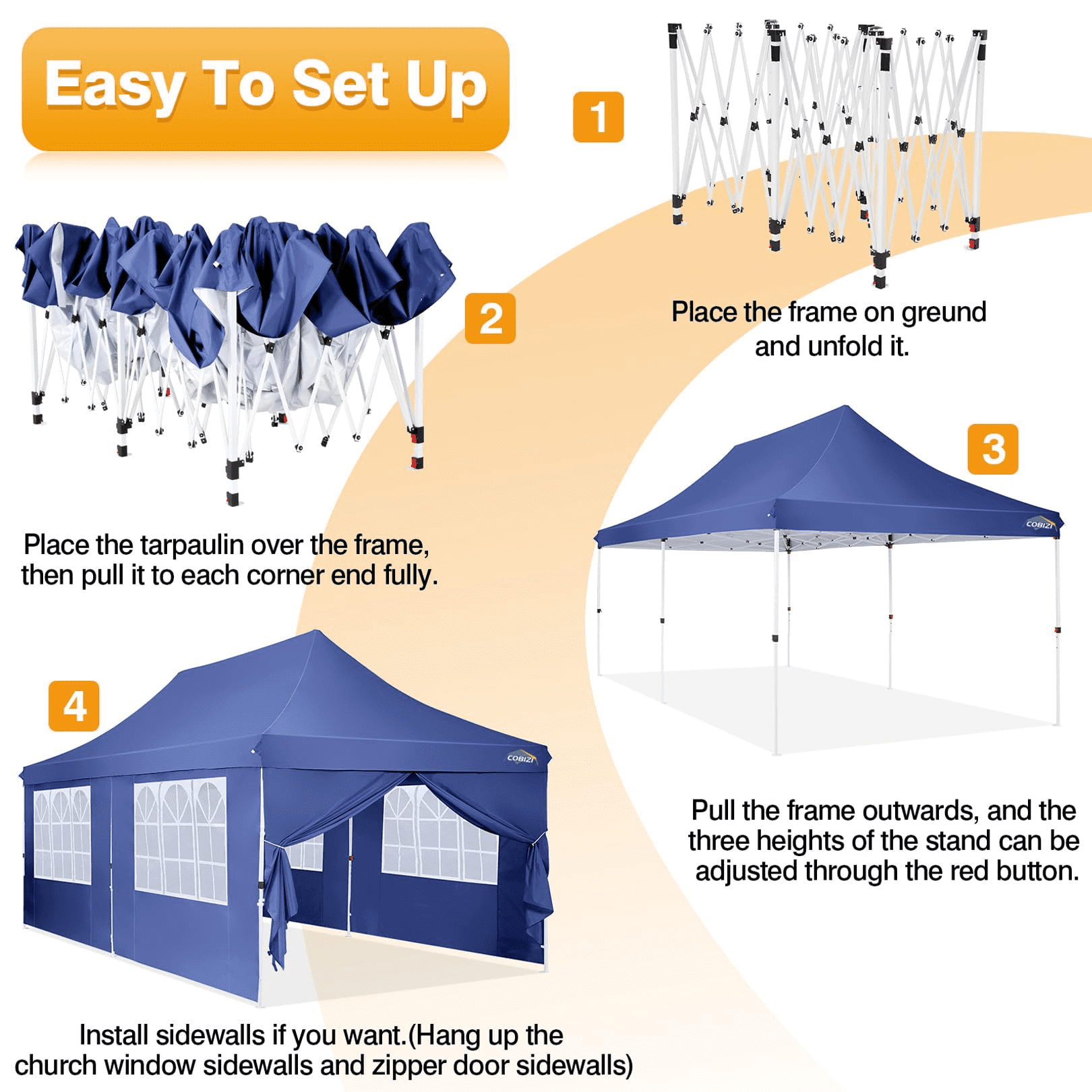 Easy To Set Up

1

Place the frame on greund and unfold it.

2

Place the tarpaulin over the frame, then pull it to each corner end fully.

3

COBIZI

Pull the frame outwards, and the three heights of the stand can be adjusted through the red button.

4

COBIZI

Install sidewalls if you want.(Hang up the church window sidewalls and zipper door sidewalls)