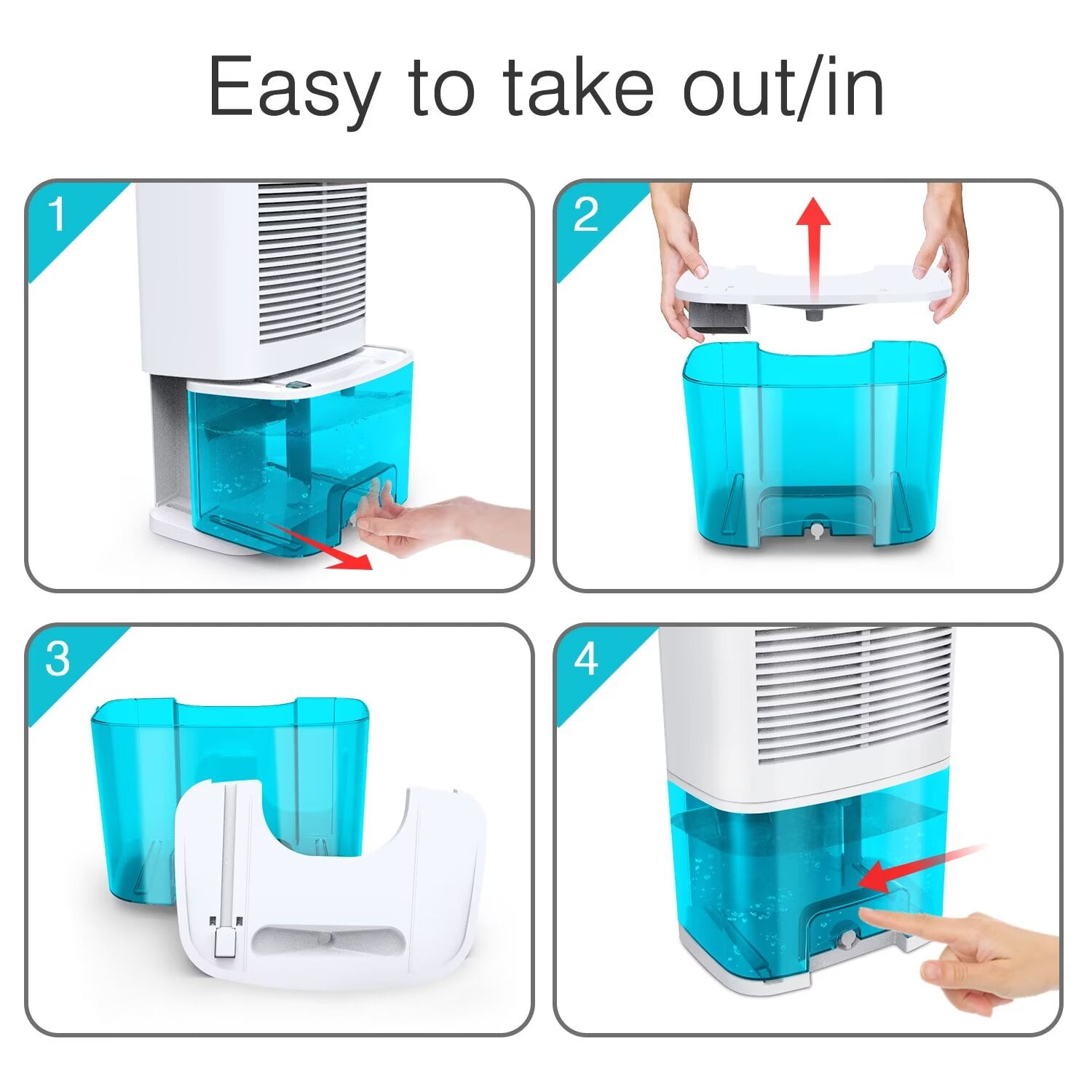 Easy to take out/in

1

2

3

4