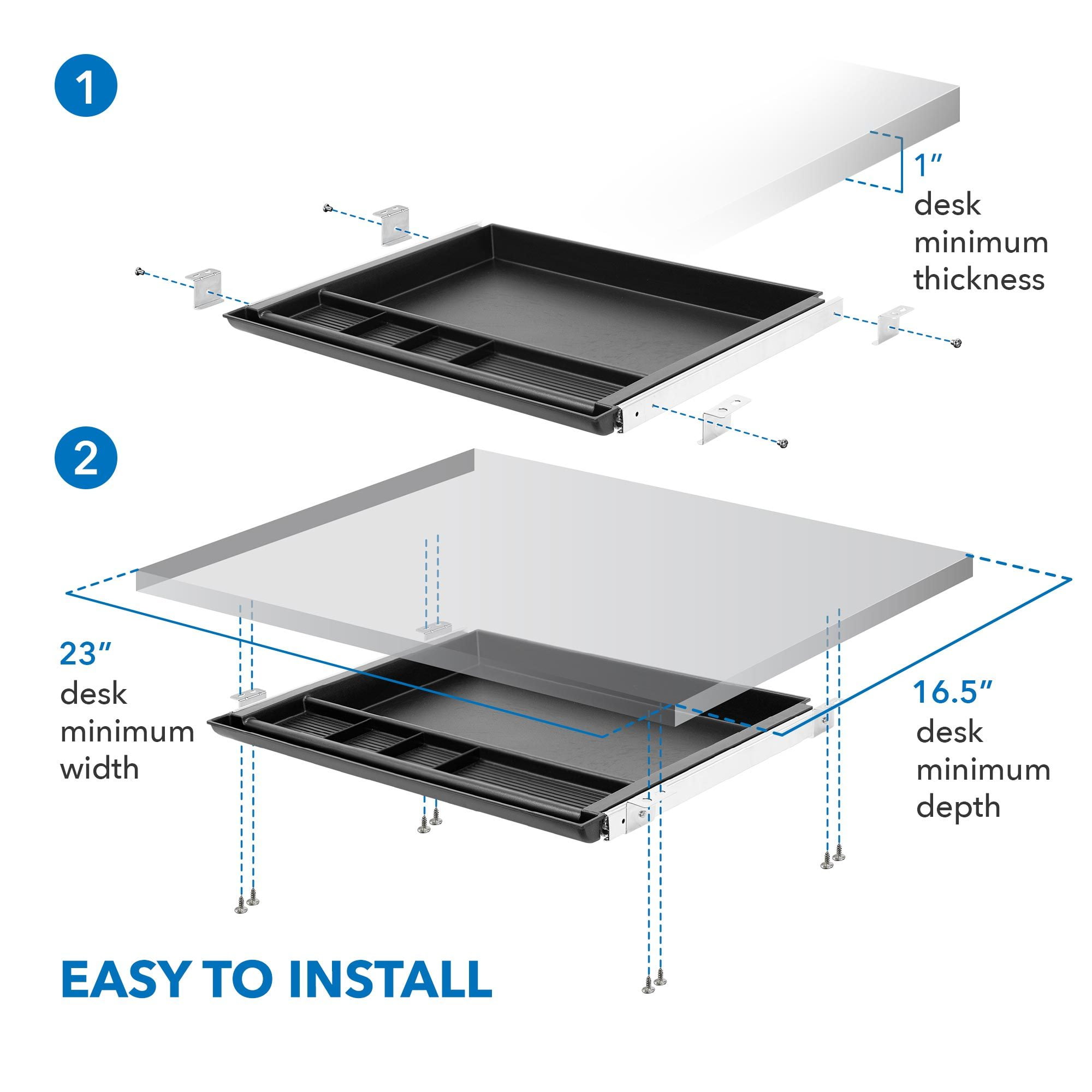 1

1″
desk
minimum
thickness

2

23″
desk
minimum
width

16.5″
desk
minimum
depth

EASY TO INSTALL