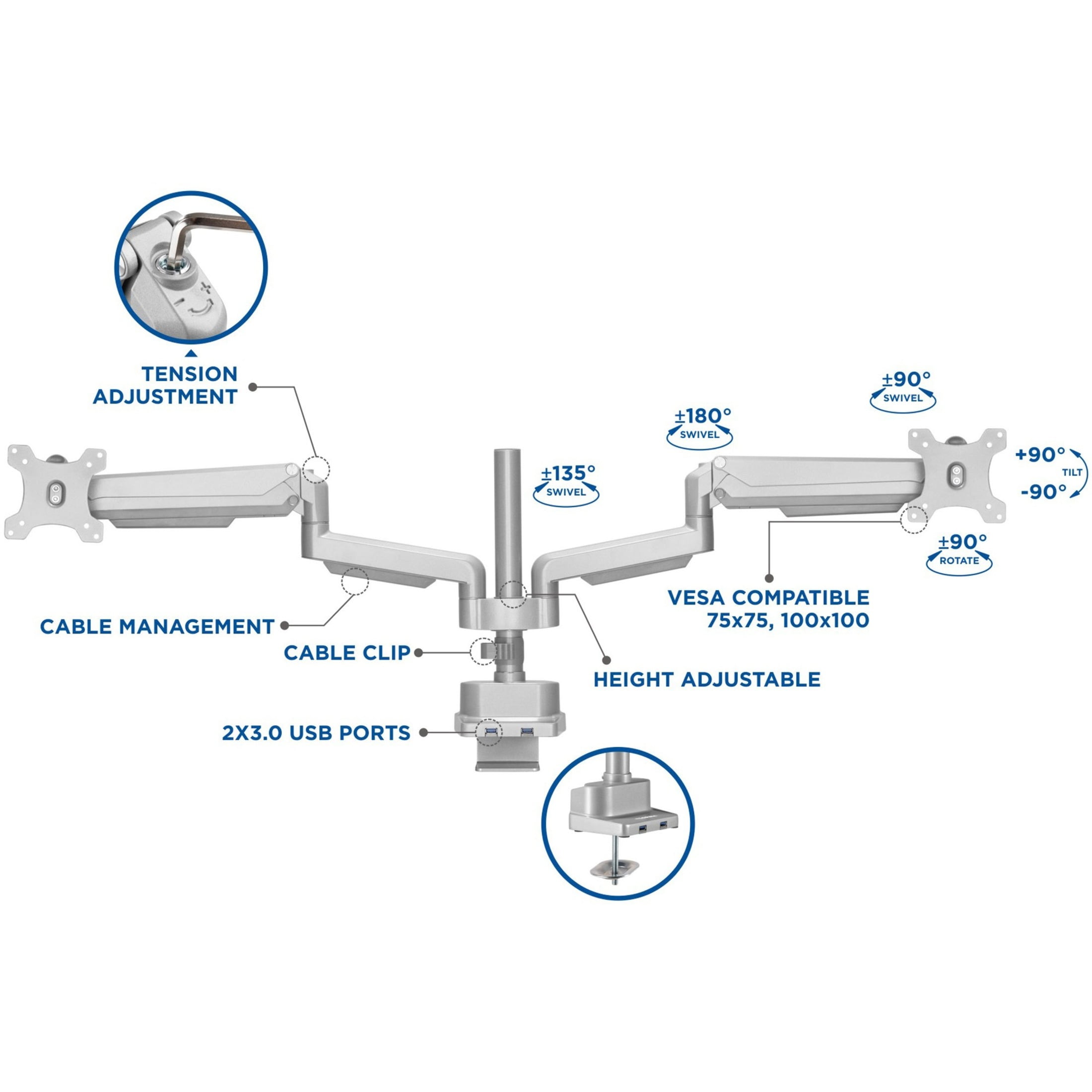 TENSION ADJUSTMENT

±90°
SWIVEL

±180°
SWIVEL

±135°
SWIVEL

+90°
TILT
-90°

±90°
ROTATE

VESA COMPATIBLE
75x75, 100x100

CABLE MANAGEMENT

CABLE CLIP

HEIGHT ADJUSTABLE

2X3.0 USB PORTS