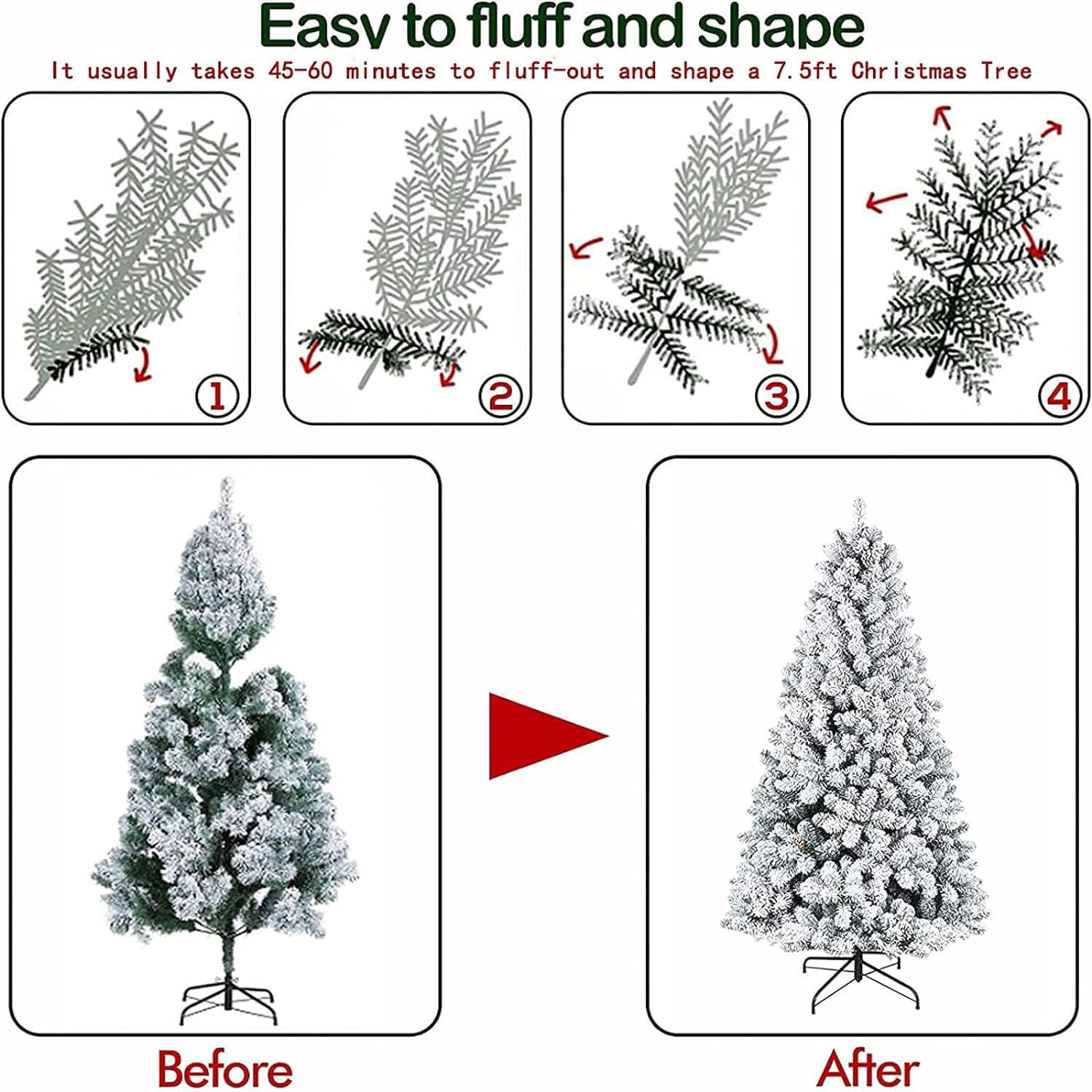 Easy to fluff and shape

It usually takes 45-60 minutes to fluff-out and shape a 7.5ft Christmas Tree

①

②

③

④

Before

After