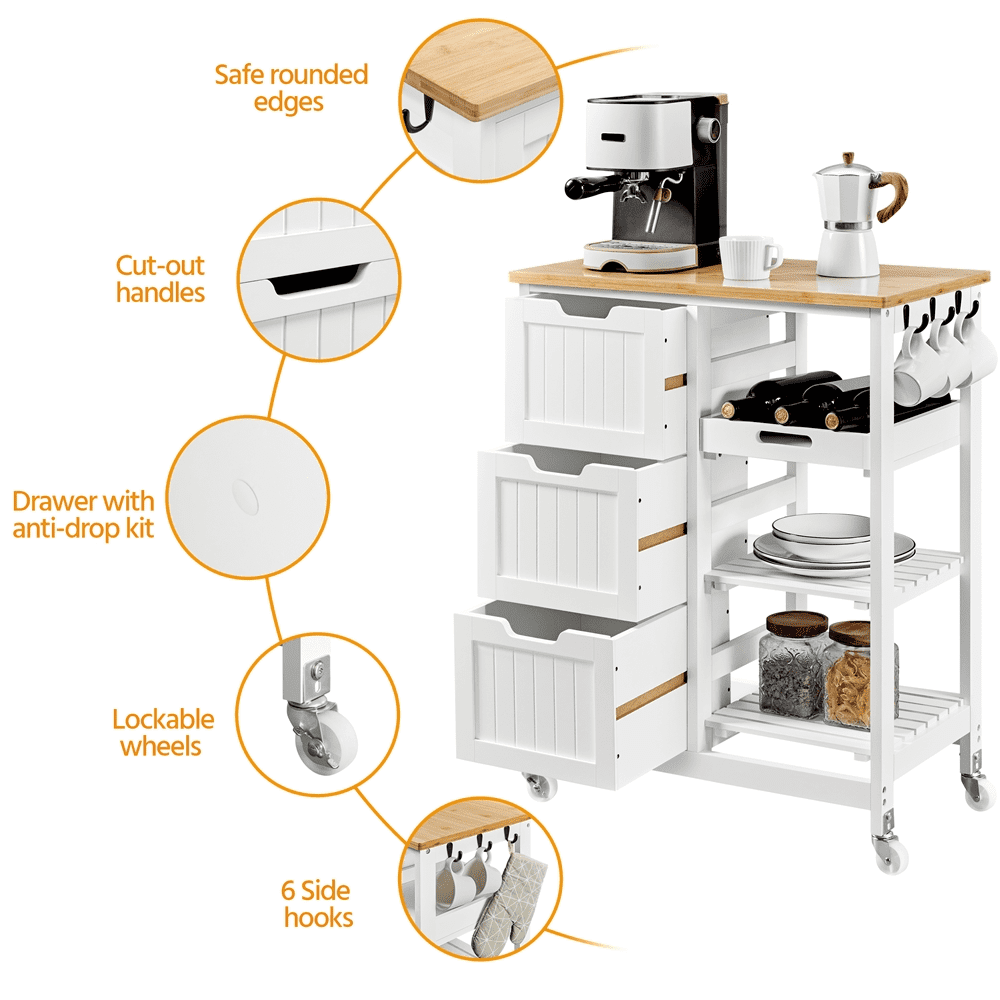 Safe rounded edges

Cut-out handles

Drawer with anti-drop kit

Lockable wheels

6 Side hooks