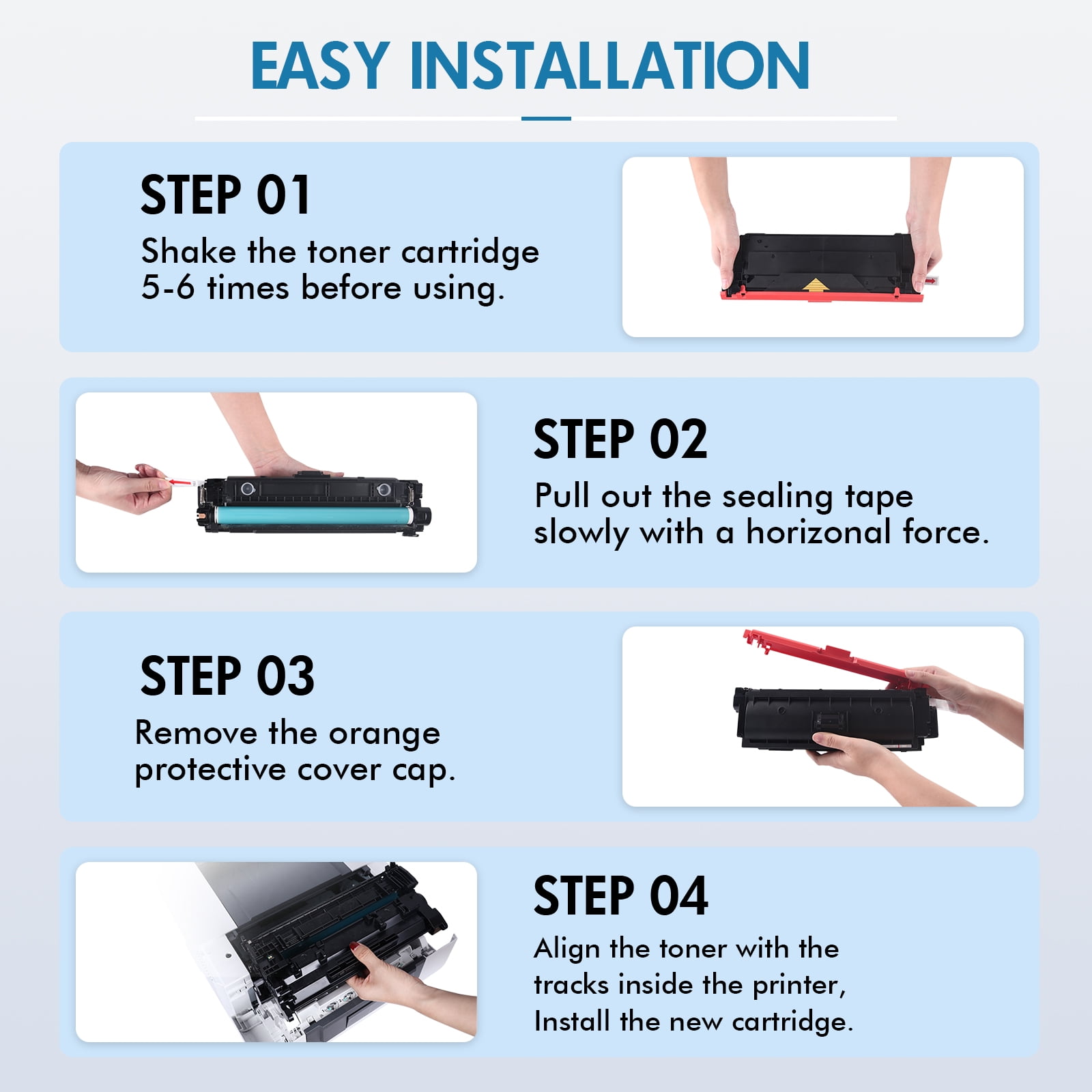 EASY INSTALLATION

STEP 01
Shake the toner cartridge 5-6 times before using.

STEP 02
Pull out the sealing tape slowly with a horizonal force.

STEP 03
Remove the orange protective cover cap.

STEP 04
Align the toner with the tracks inside the printer, Install the new cartridge.