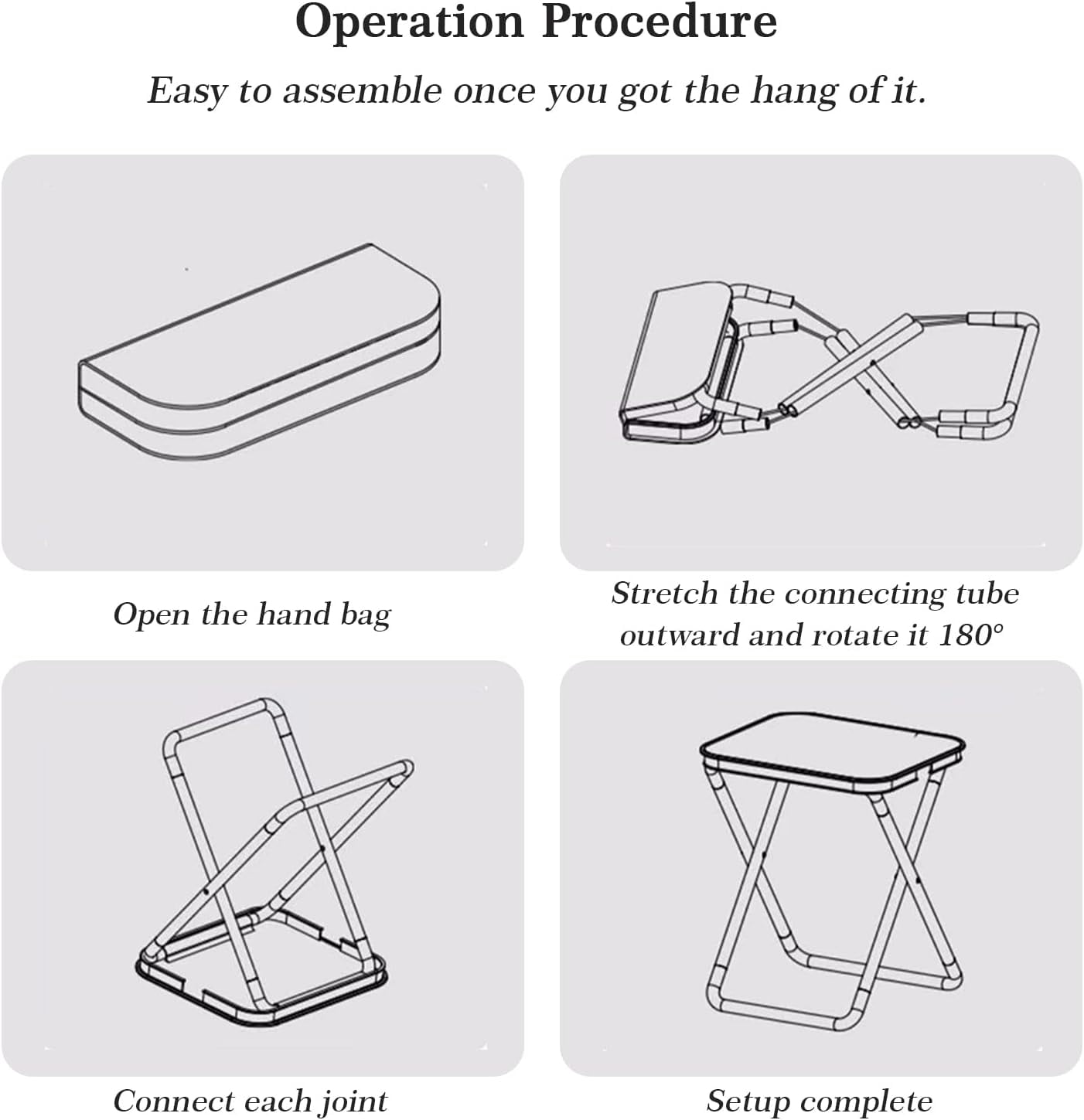 Operation Procedure

Easy to assemble once you got the hang of it.

Open the hand bag

Stretch the connecting tube outward and rotate it 180°

Connect each joint

Setup complete