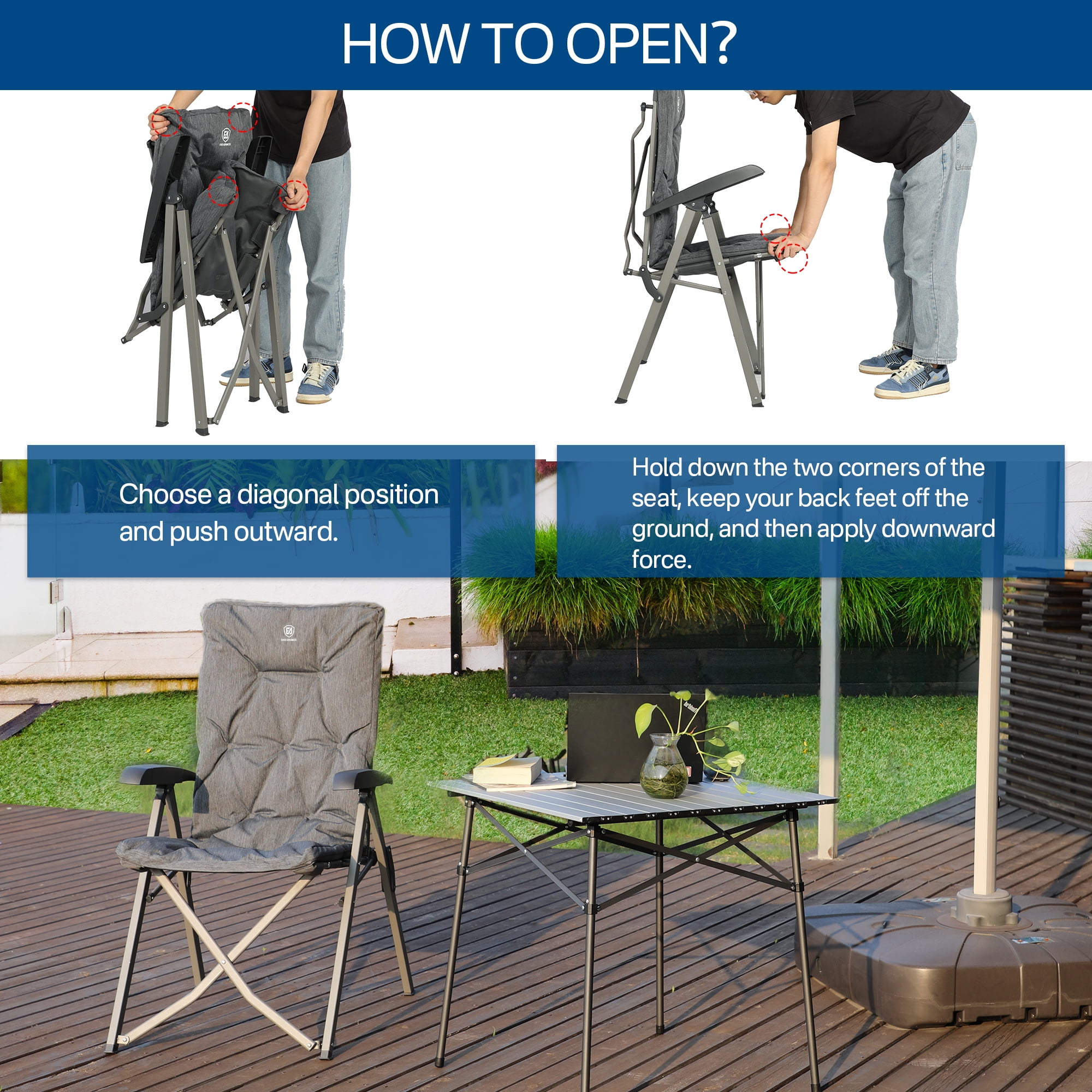 HOW TO OPEN?

Choose a diagonal position and push outward.

Hold down the two corners of the seat, keep your back feet off the ground, and then apply downward force.