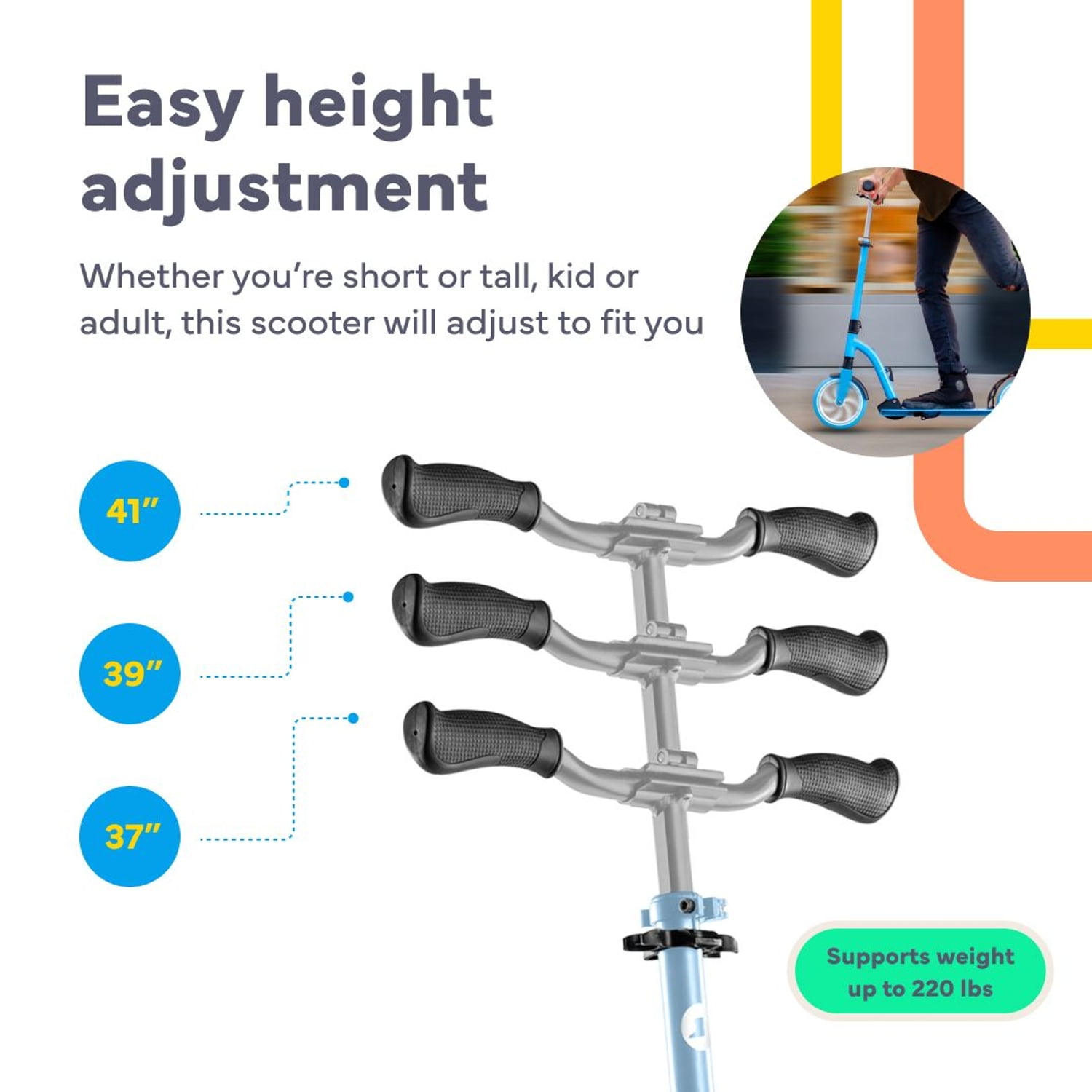 Easy height adjustment

Whether you're short or tall, kid or adult, this scooter will adjust to fit you

41"

39"

37"

Supports weight up to 220 lbs