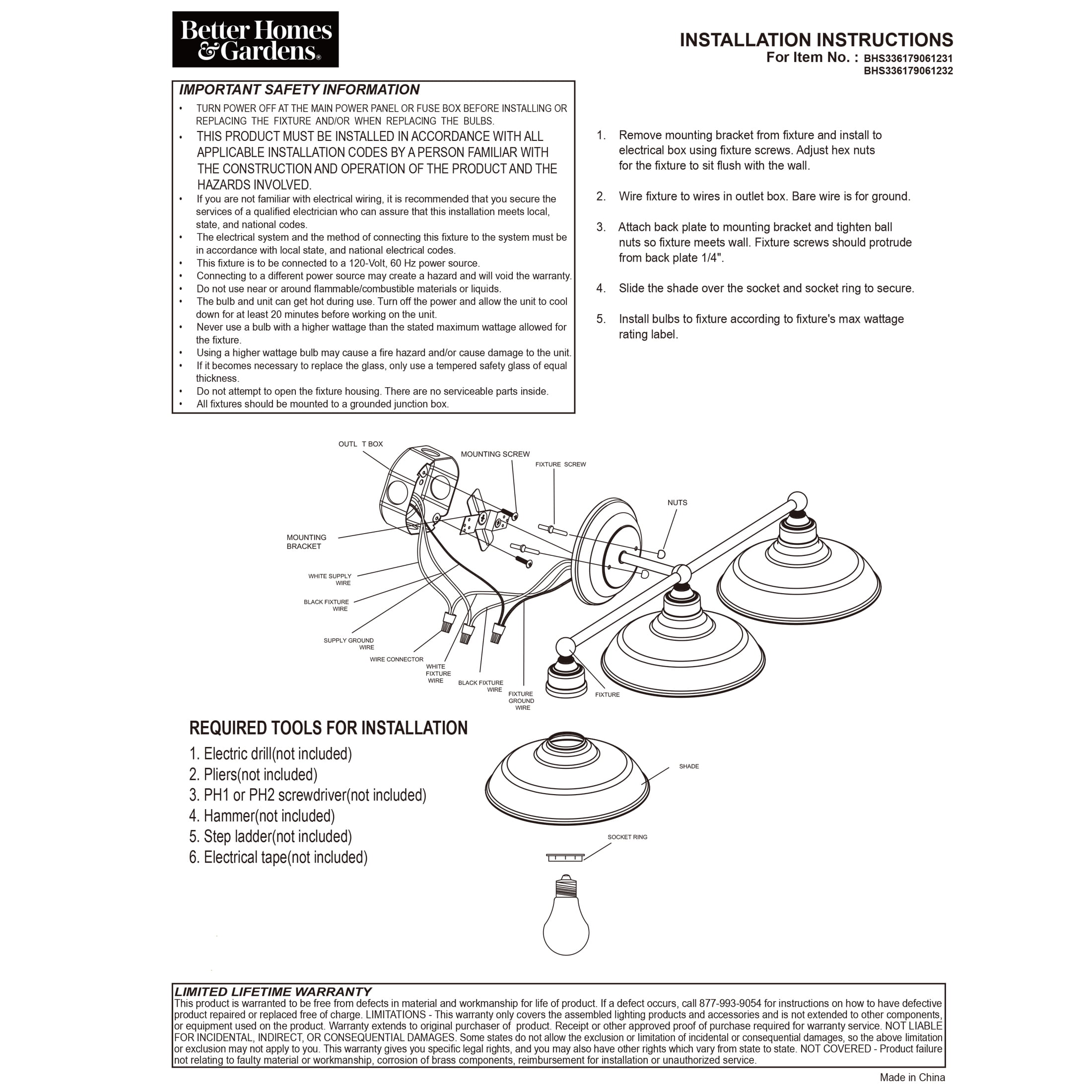 Better Homes & Gardens®

INSTALLATION INSTRUCTIONS
For Item No. : BHS336179061231
BHS336179061232

IMPORTANT SAFETY INFORMATION
• TURN POWER OFF AT THE MAIN POWER PANEL OR FUSE BOX BEFORE INSTALLING OR REPLACING THE FIXTURE AND/OR WHEN REPLACING THE BULBS.
• THIS PRODUCT MUST BE INSTALLED IN ACCORDANCE WITH ALL APPLICABLE INSTALLATION CODES BY A PERSON FAMILIAR WITH THE CONSTRUCTION AND OPERATION OF THE PRODUCT AND THE HAZARDS INVOLVED.
• If you are not familiar with electrical wiring, it is recommended that you secure the services of a qualified electrician who can assure that this installation meets local, state, and national codes.
• The electrical system and the method of connecting this fixture to the system must be in accordance with local state, and national electrical codes.
• This fixture is to be connected to a 120-Volt, 60 Hz power source.
• Connecting to a different power source may create a hazard and will void the warranty.
• Do not use near or around flammable/combustible materials or liquids.
• The bulb and unit can get hot during use. Turn off the power and allow the unit to cool down for at least 20 minutes before working on the unit.
• Never use a bulb with a higher wattage than the stated maximum wattage allowed for the fixture.
• Using a higher wattage bulb may cause a fire hazard and/or cause damage to the unit.
• If it becomes necessary to replace the glass, only use a tempered safety glass of equal thickness.
• Do not attempt to open the fixture housing. There are no serviceable parts inside.
• All fixtures should be mounted to a grounded junction box.

1. Remove mounting bracket from fixture and install to electrical box using fixture screws. Adjust hex nuts for the fixture to sit flush with the wall.

2. Wire fixture to wires in outlet box. Bare wire is for ground.

3. Attach back plate to mounting bracket and tighten ball nuts so fixture meets wall. Fixture screws should protrude from back plate 1/4".

4. Slide the shade over the socket and socket ring to secure.

5. Install bulbs to fixture according to fixture's max wattage rating label.

OUTL T BOX
MOUNTING SCREW
FIXTURE SCREW
NUTS
MOUNTING BRACKET
WHITE SUPPLY WIRE
BLACK FIXTURE WIRE
SUPPLY GROUND WIRE
WIRE CONNECTOR
WHITE FIXTURE WIRE
BLACK FIXTURE WIRE
FIXTURE GROUND WIRE
FIXTURE

REQUIRED TOOLS FOR INSTALLATION
1. Electric drill(not included)
2. Pliers(not included)
3. PH1 or PH2 screwdriver(not included)
4. Hammer(not included)
5. Step ladder(not included)
6. Electrical tape(not included)

SHADE
SOCKET RING

LIMITED LIFETIME WARRANTY
This product is warranted to be free from defects in material and workmanship for life of product. If a defect occurs, call 877-993-9054 for instructions on how to have defective product repaired or replaced free of charge. LIMITATIONS - This warranty only covers the assembled lighting products and accessories and is not extended to other components, or equipment used on the product. Warranty extends to original purchaser of product. Receipt or other approved proof of purchase required for warranty service. NOT LIABLE FOR INCIDENTAL, INDIRECT, OR CONSEQUENTIAL DAMAGES. Some states do not allow the exclusion or limitation of incidental or consequential damages, so the above limitation or exclusion may not apply to you. This warranty gives you specific legal rights, and you may also have other rights which vary from state to state. NOT COVERED - Product failure not relating to faulty material or workmanship, corrosion of brass components, reimbursement for installation or unauthorized service.

Made in China