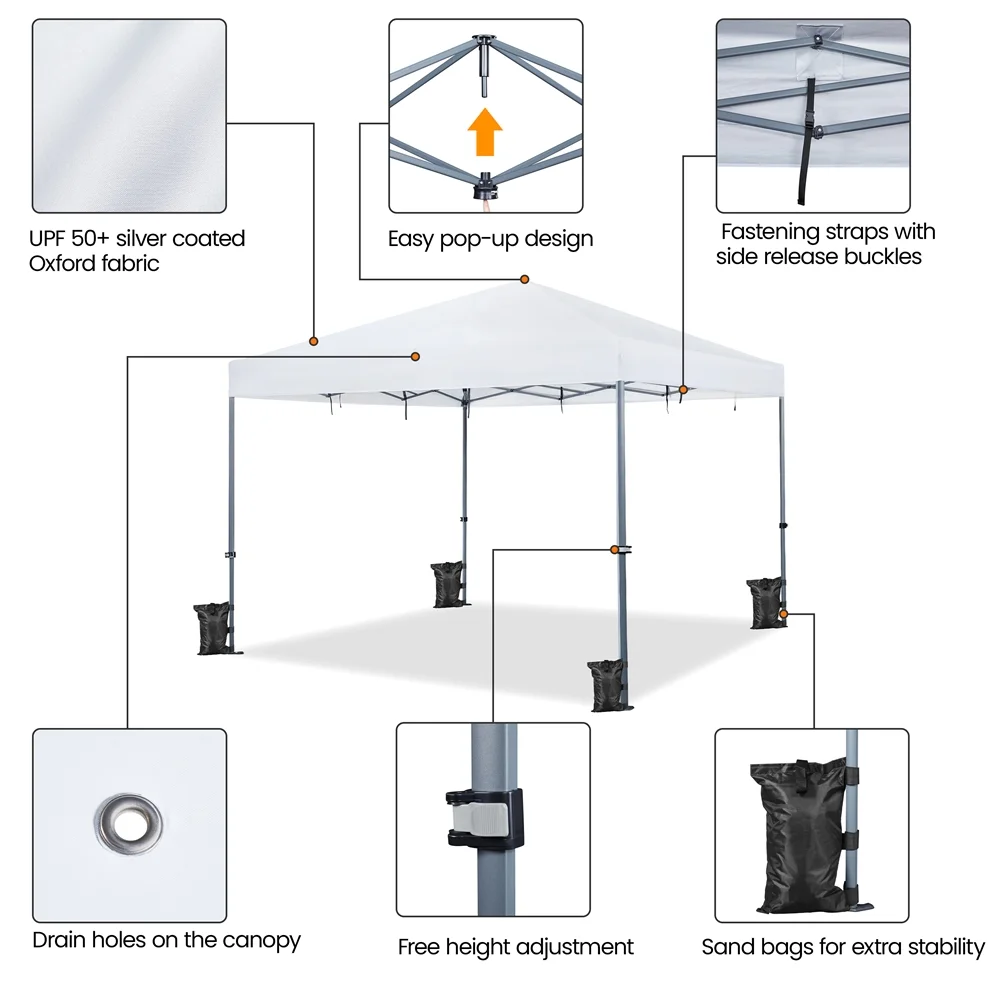 UPF 50+ silver coated Oxford fabric

Easy pop-up design

Fastening straps with side release buckles

Drain holes on the canopy

Free height adjustment

Sand bags for extra stability