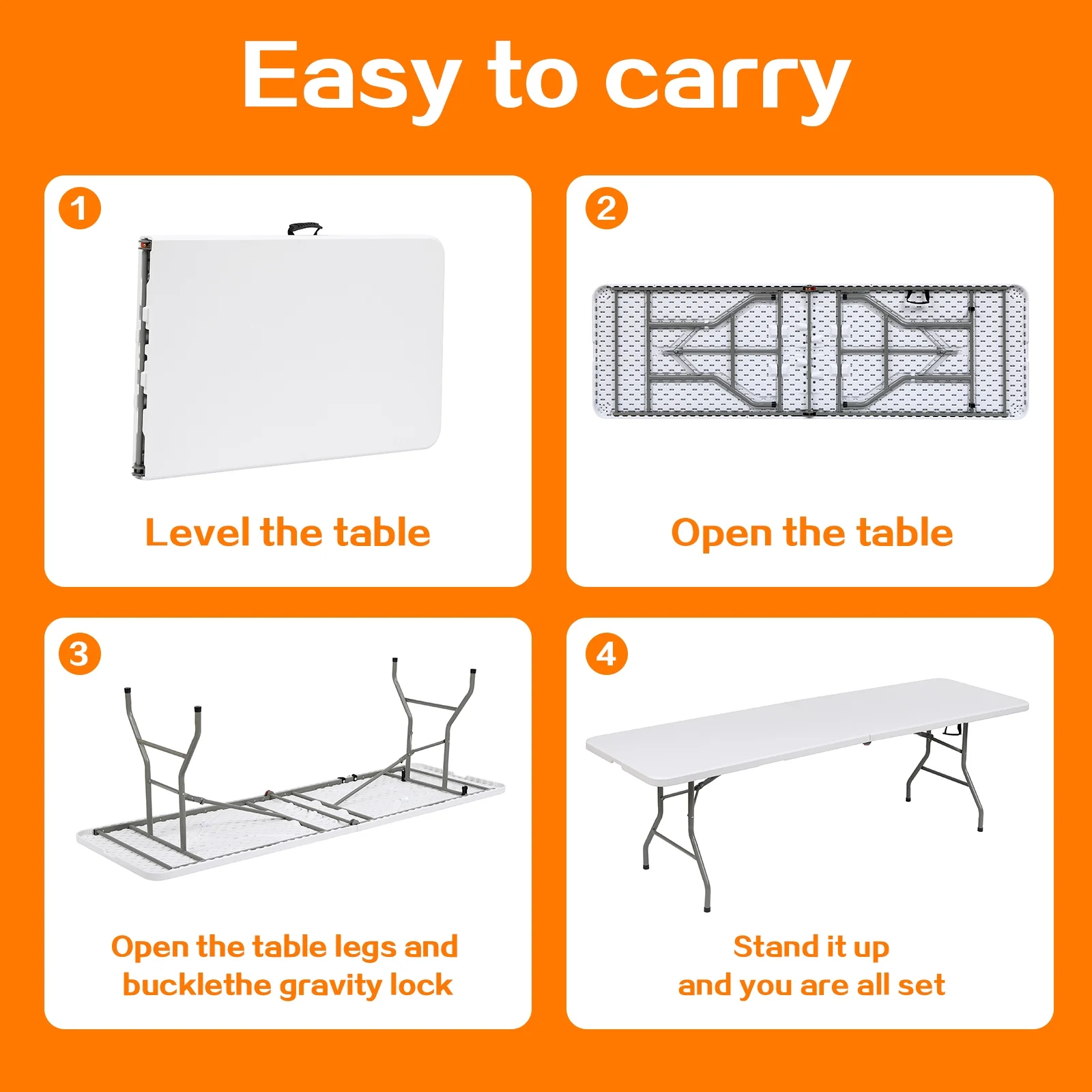 Easy to carry

1

Level the table

2

Open the table

3

Open the table legs and bucklethe gravity lock

4

Stand it up
and you are all set