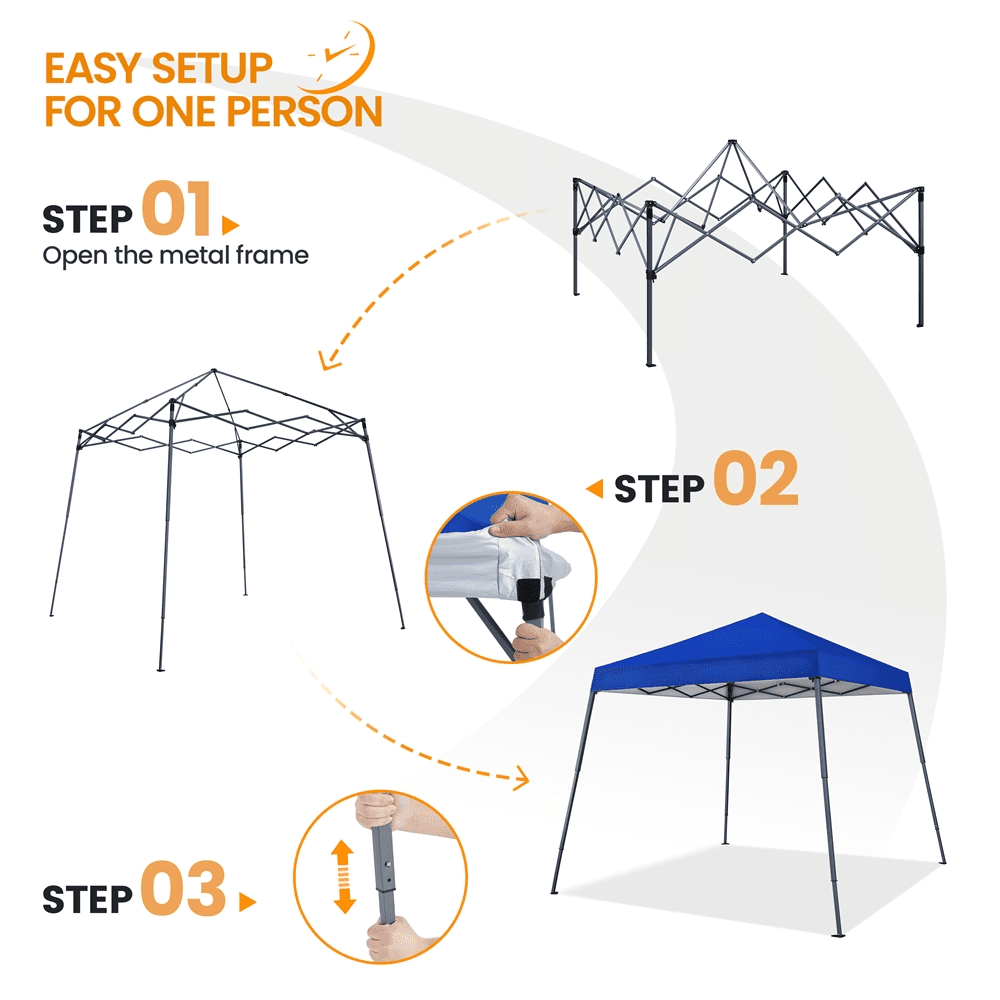 EASY SETUP
FOR ONE PERSON

STEP 01
Open the metal frame

STEP 02

STEP 03